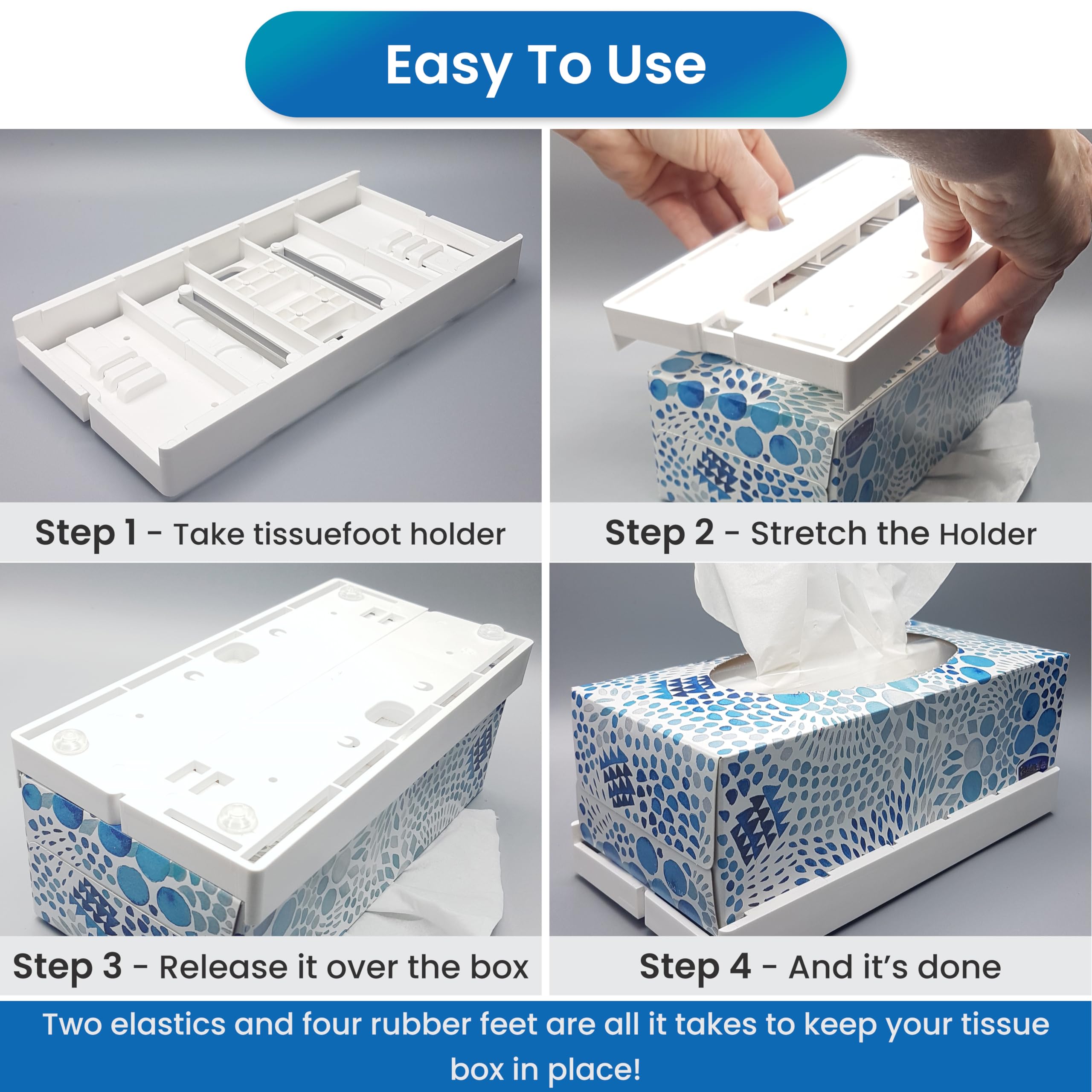 Easy To Use

Step 1 - Take tissuefoot holder

Step 2 - Stretch the Holder

Step 3 - Release it over the box

Step 4 - And it's done

Two elastics and four rubber feet are all it takes to keep your tissue box in place!