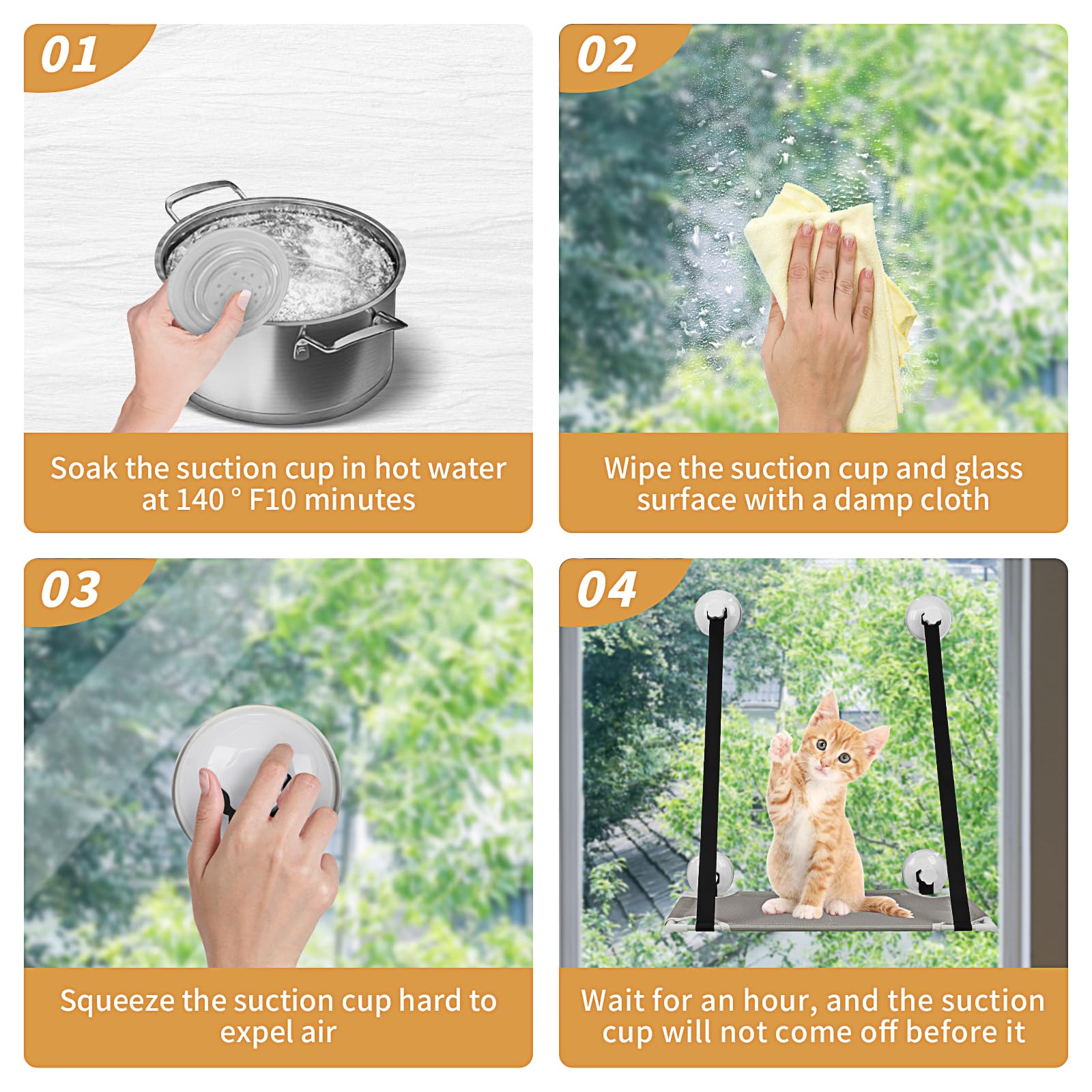 01

Soak the suction cup in hot water at 140 ° F10 minutes

02

Wipe the suction cup and glass surface with a damp cloth

03

Squeeze the suction cup hard to expel air

04

Wait for an hour, and the suction cup will not come off before it