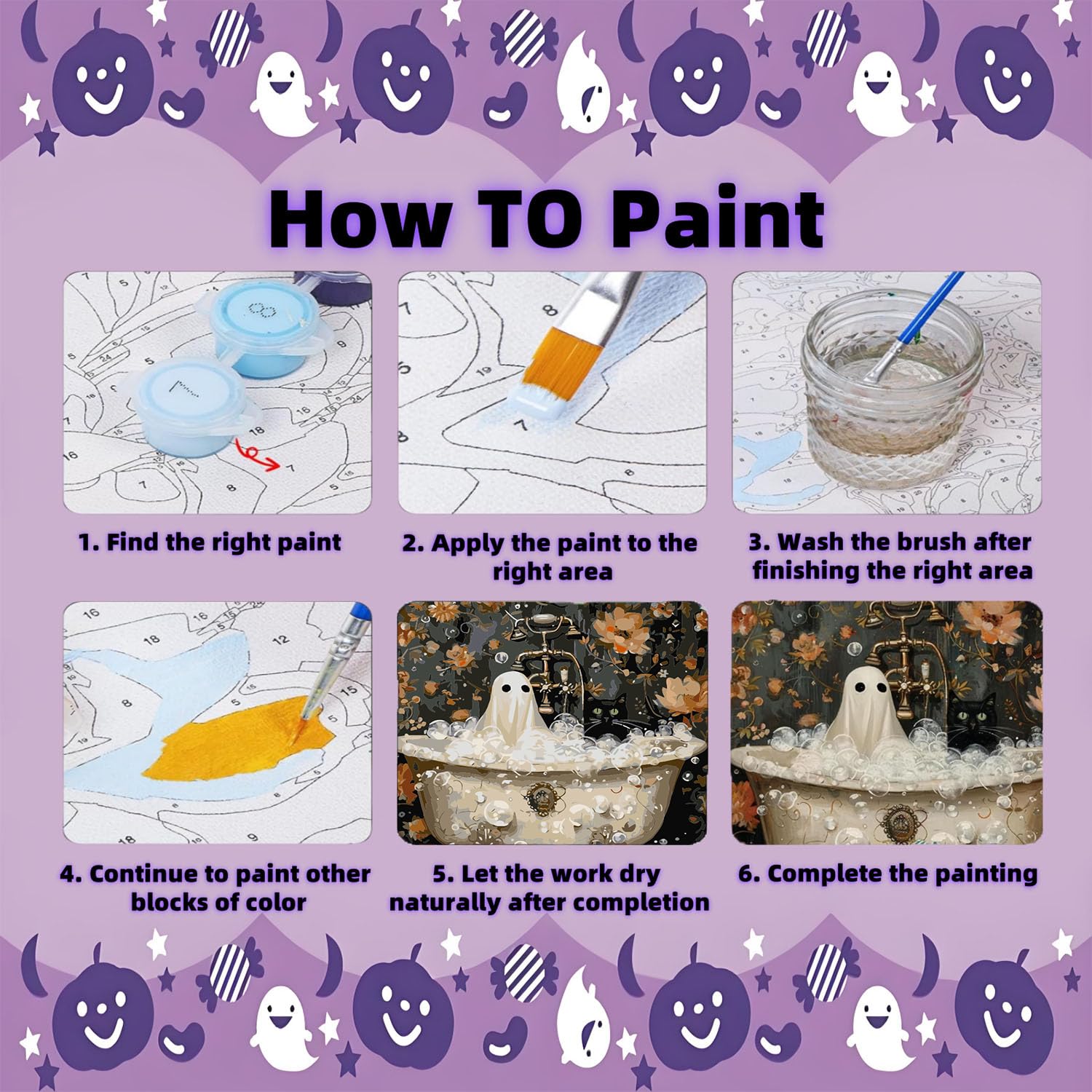 How TO Paint

1. Find the right paint

2. Apply the paint to the right area

3. Wash the brush after finishing the right area

4. Continue to paint other blocks of color

5. Let the work dry naturally after completion

6. Complete the painting