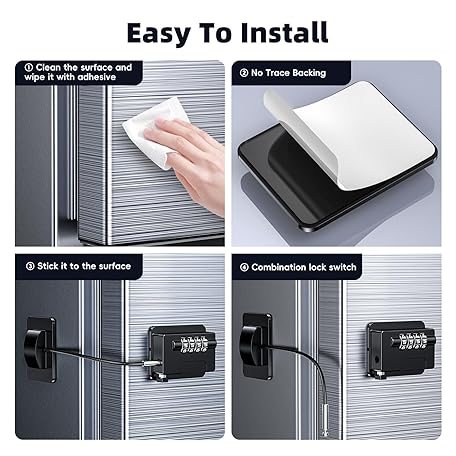 Easy To Install

① Clean the surface and wipe it with adhesive

② No Trace Backing

③ Stick it to the surface

④ Combination lock switch