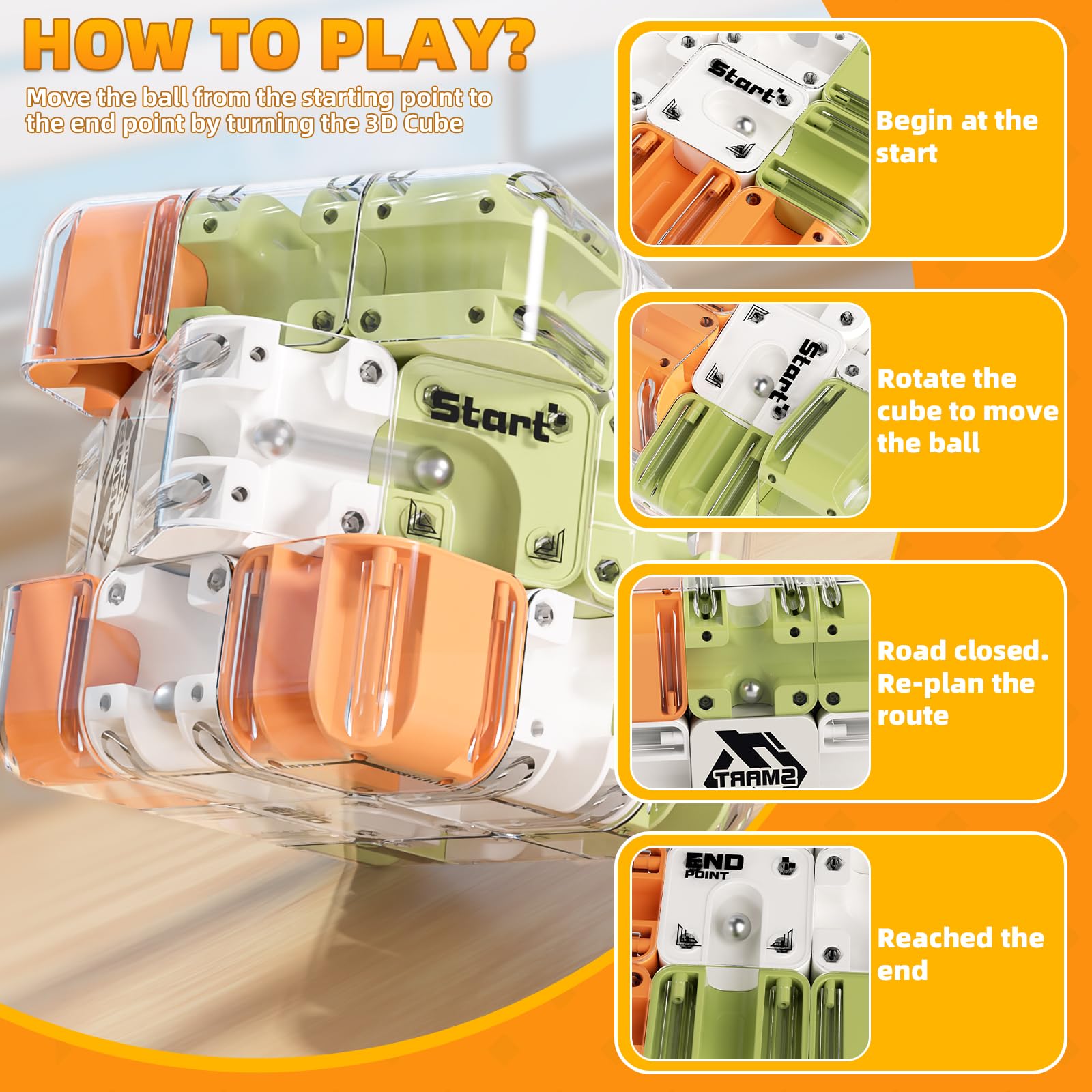 HOW TO PLAY?

Move the ball from the starting point to the end point by turning the 3D Cube

Start

Start

Begin at the start

Start

Rotate the cube to move the ball

SMART

Road closed. Re-plan the route

END POINT

Reached the end