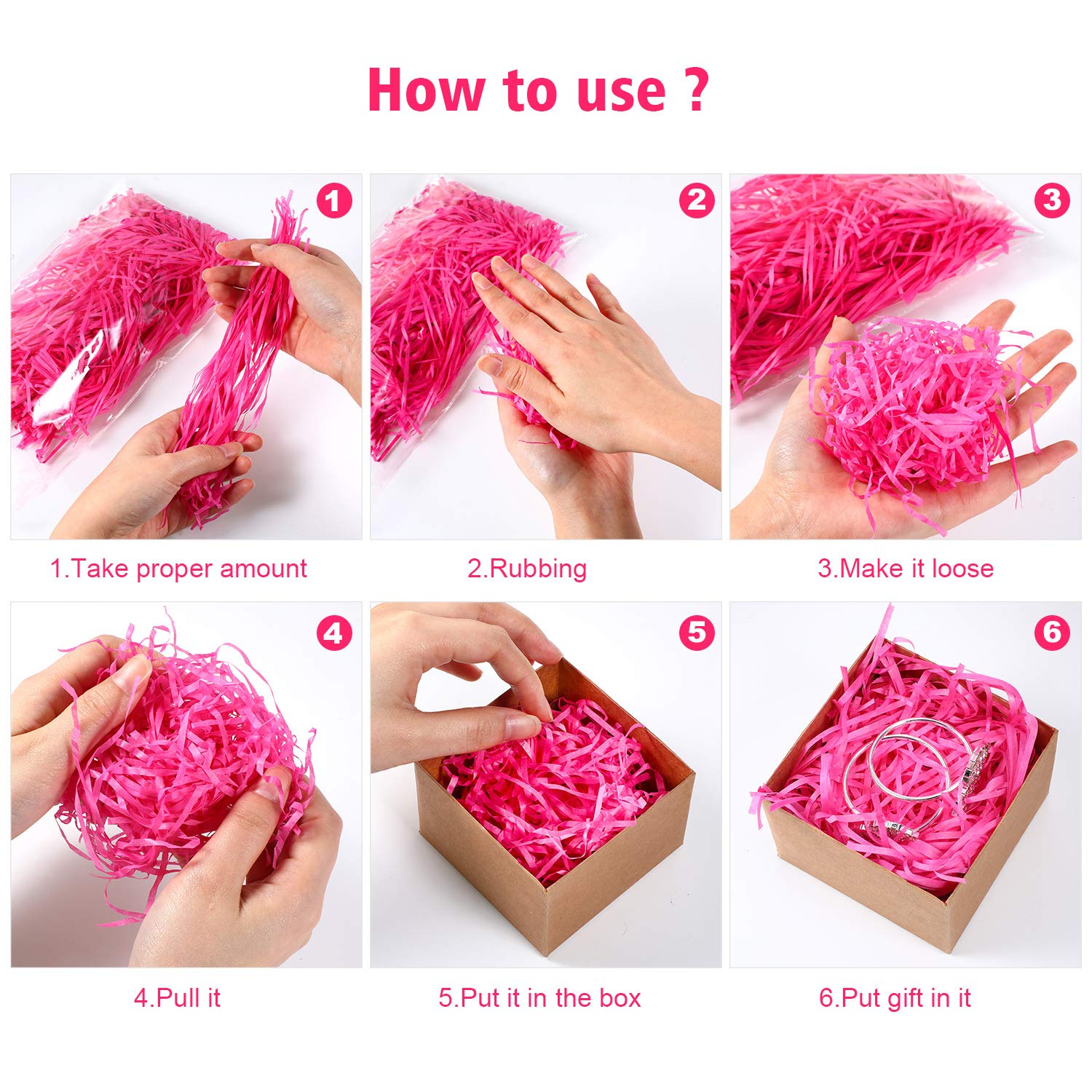 How to use ?

1

2

3

1.Take proper amount

2.Rubbing

3.Make it loose

4

5

6

4.Pull it

5.Put it in the box

6.Put gift in it