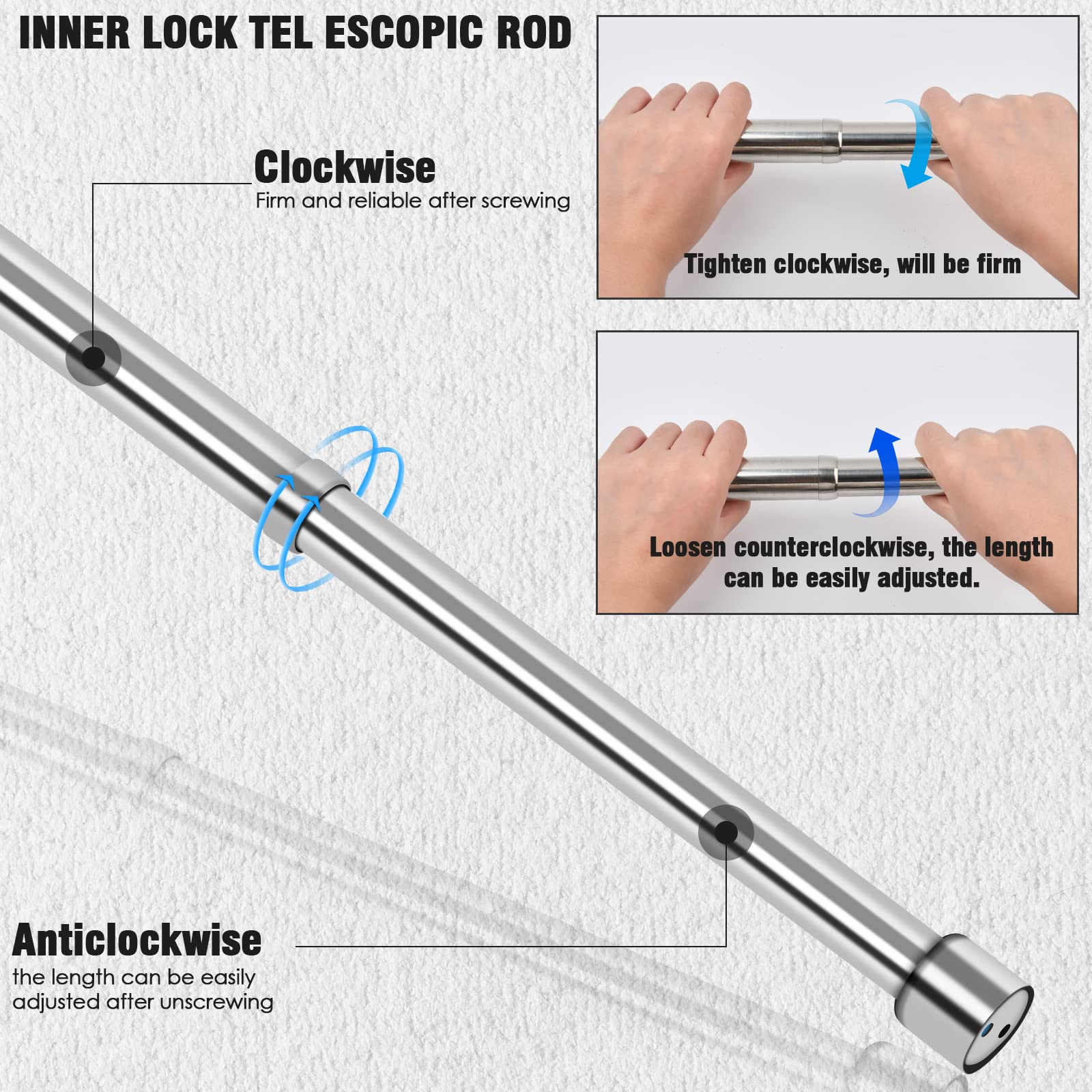 INNER LOCK TEL ESCOPIC ROD

Clockwise
Firm and reliable after screwing

Tighten clockwise, will be firm

Loosen counterclockwise, the length can be easily adjusted.

Anticlockwise
the length can be easily adjusted after unscrewing