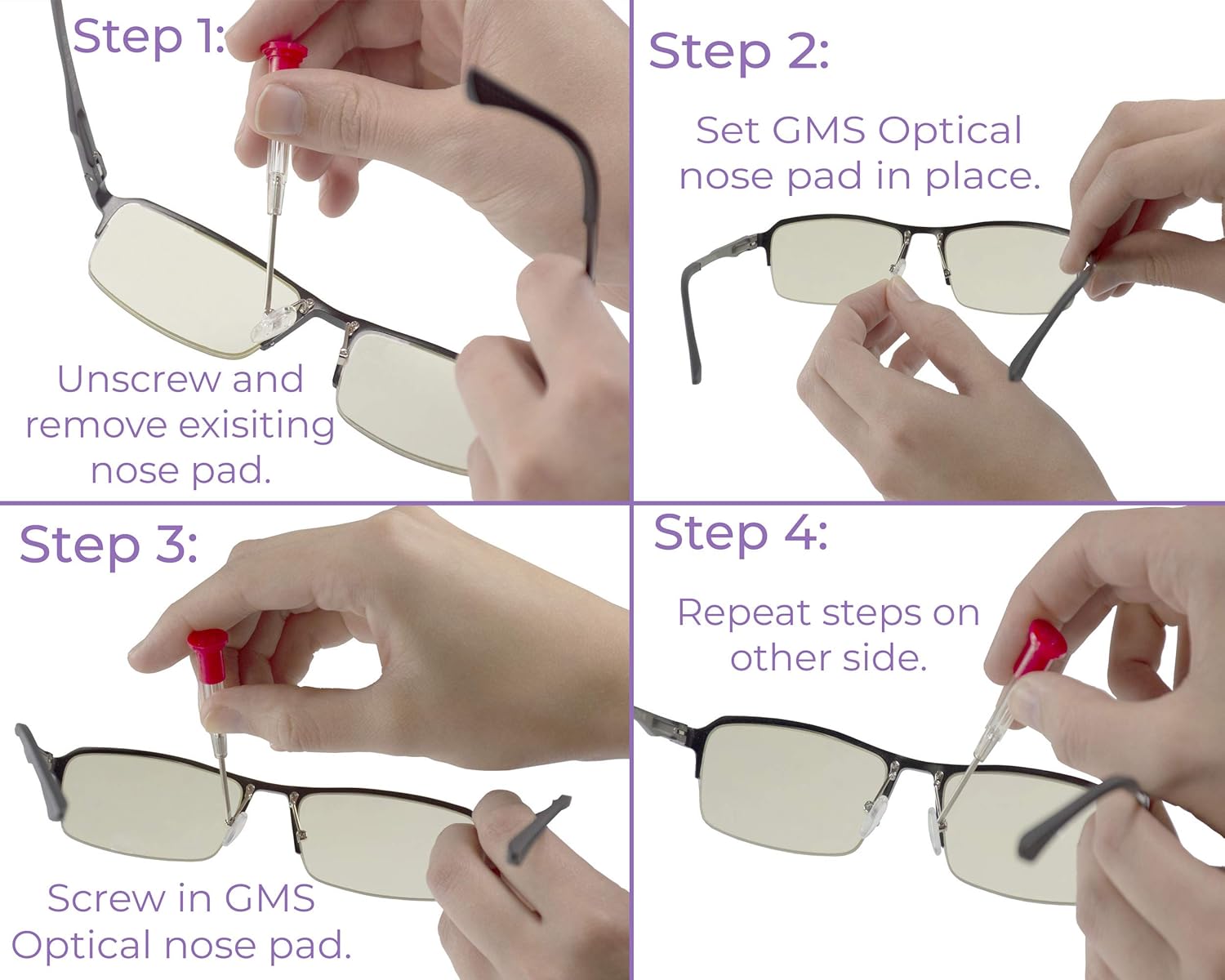 Step 1:

Unscrew and remove exisiting nose pad.

Step 2:

Set GMS Optical nose pad in place.

Step 3:

Screw in GMS Optical nose pad.

Step 4:

Repeat steps on other side.