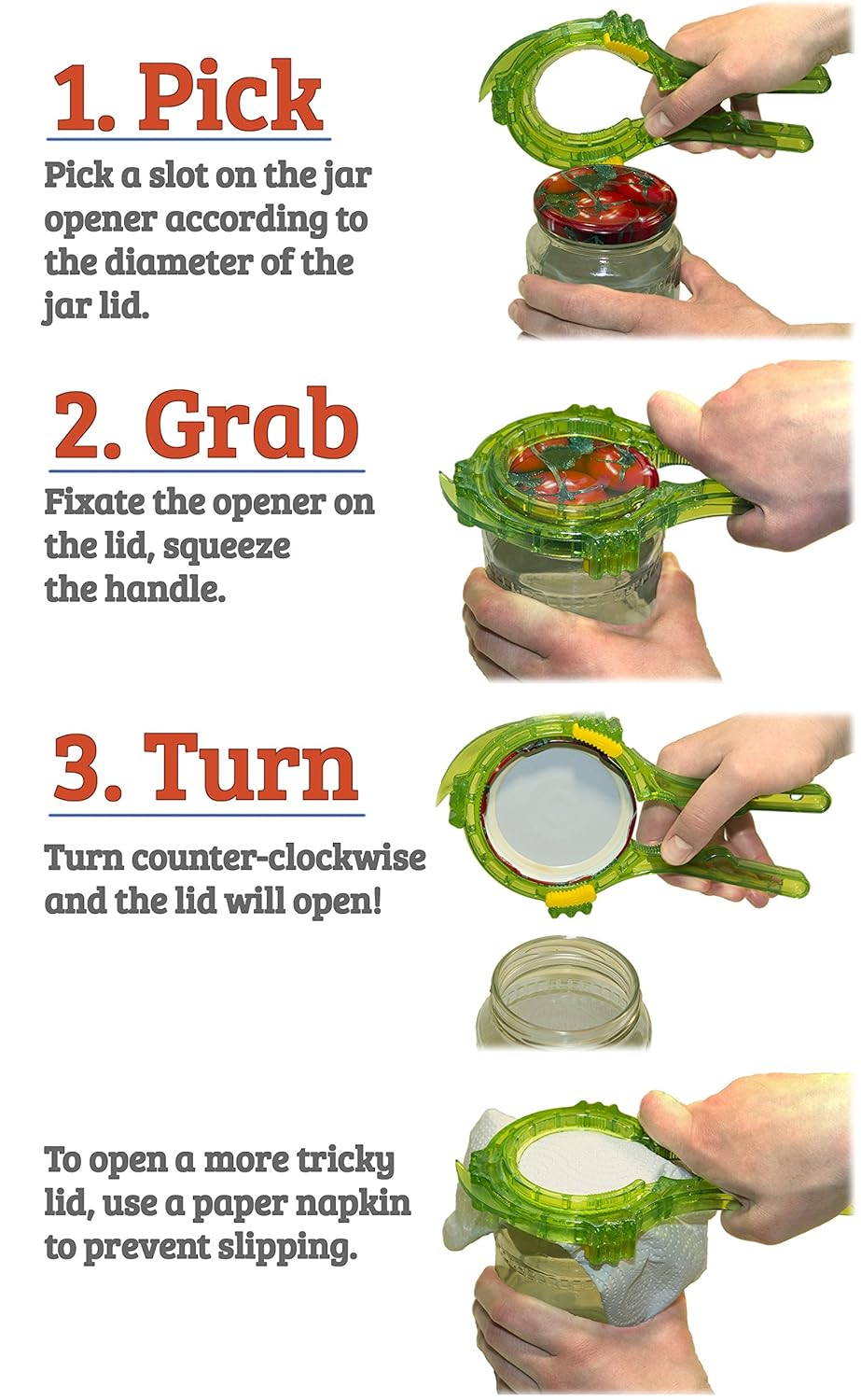 1. Pick

Pick a slot on the jar opener according to the diameter of the jar lid.

2. Grab

Fixate the opener on the lid, squeeze the handle.

3. Turn

Turn counter-clockwise and the lid will open!

To open a more tricky lid, use a paper napkin to prevent slipping.