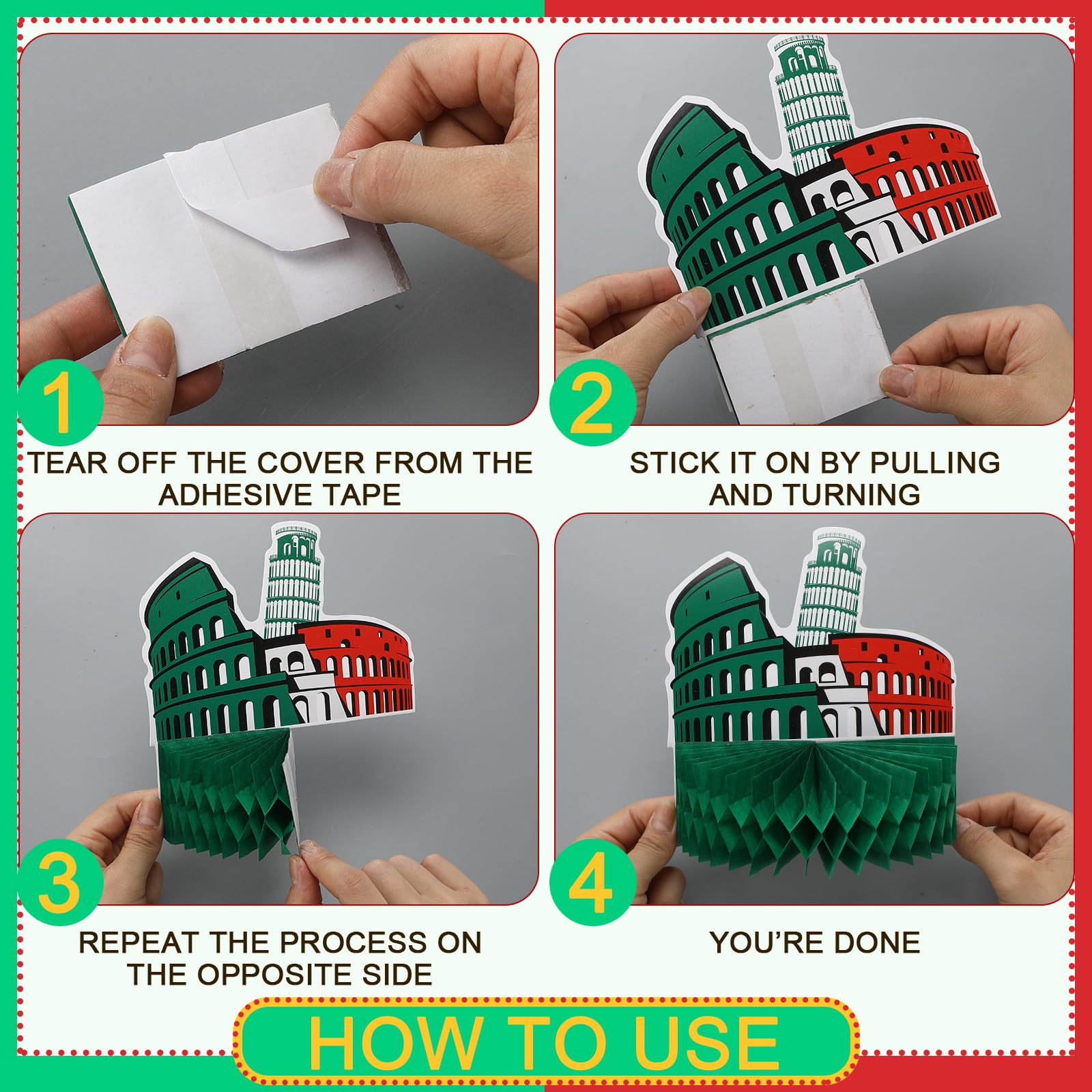 1

TEAR OFF THE COVER FROM THE ADHESIVE TAPE

2

STICK IT ON BY PULLING AND TURNING

3

REPEAT THE PROCESS ON THE OPPOSITE SIDE

4

YOU'RE DONE

HOW TO USE