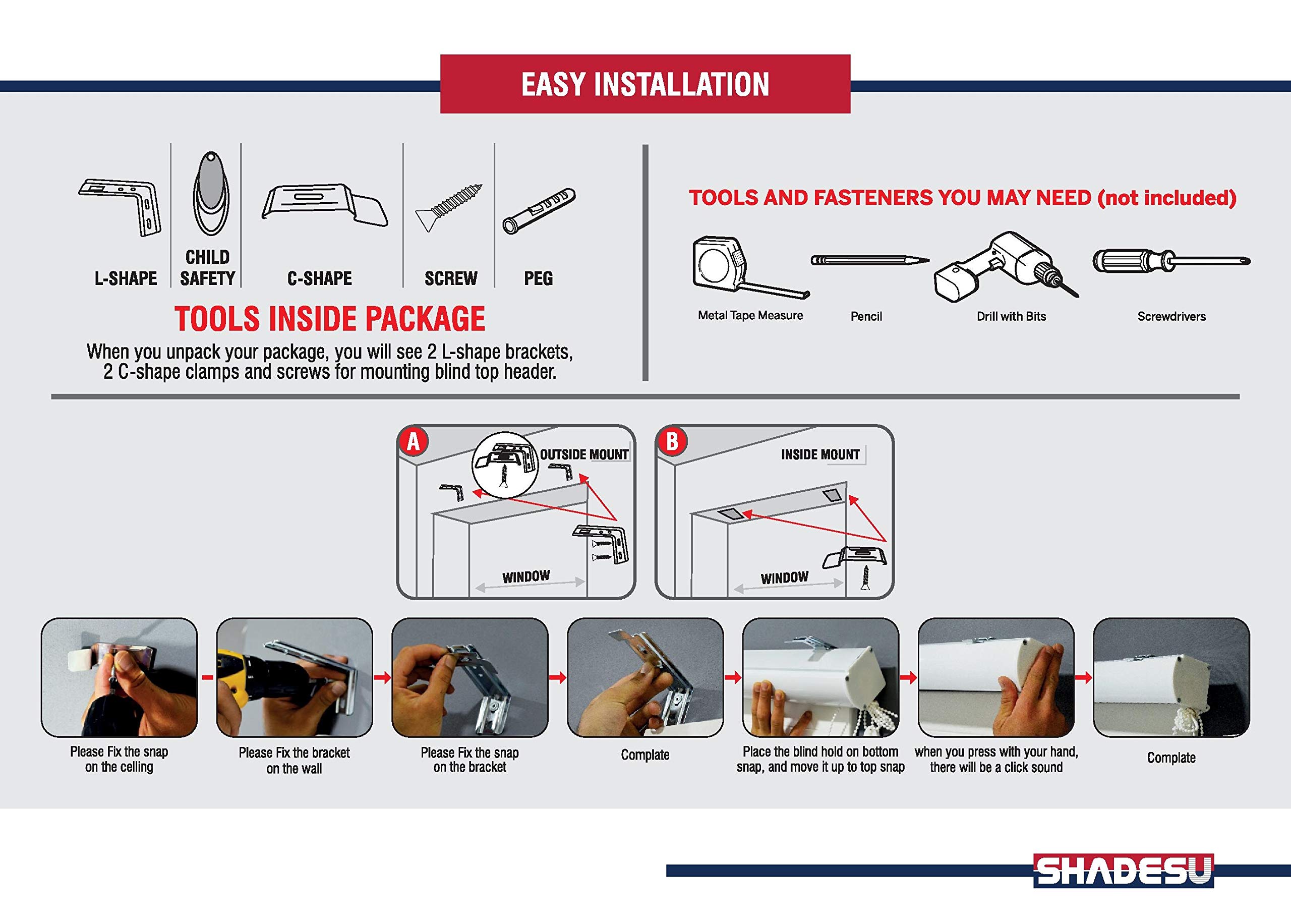 EASY INSTALLATION

L-SHAPE

CHILD SAFETY

C-SHAPE

SCREW

PEG

TOOLS INSIDE PACKAGE

When you unpack your package, you will see 2 L-shape brackets, 2 C-shape clamps and screws for mounting blind top header.

TOOLS AND FASTENERS YOU MAY NEED (not included)

Metal Tape Measure

Pencil

Drill with Bits

Screwdrivers

A

OUTSIDE MOUNT

WINDOW

B

INSIDE MOUNT

WINDOW

Please Fix the snap on the celling

Please Fix the bracket on the wall

Please Fix the snap on the bracket

Complate

Place the blind hold on bottom snap, and move it up to top snap

when you press with your hand, there will be a click sound

Complate

SHADESU