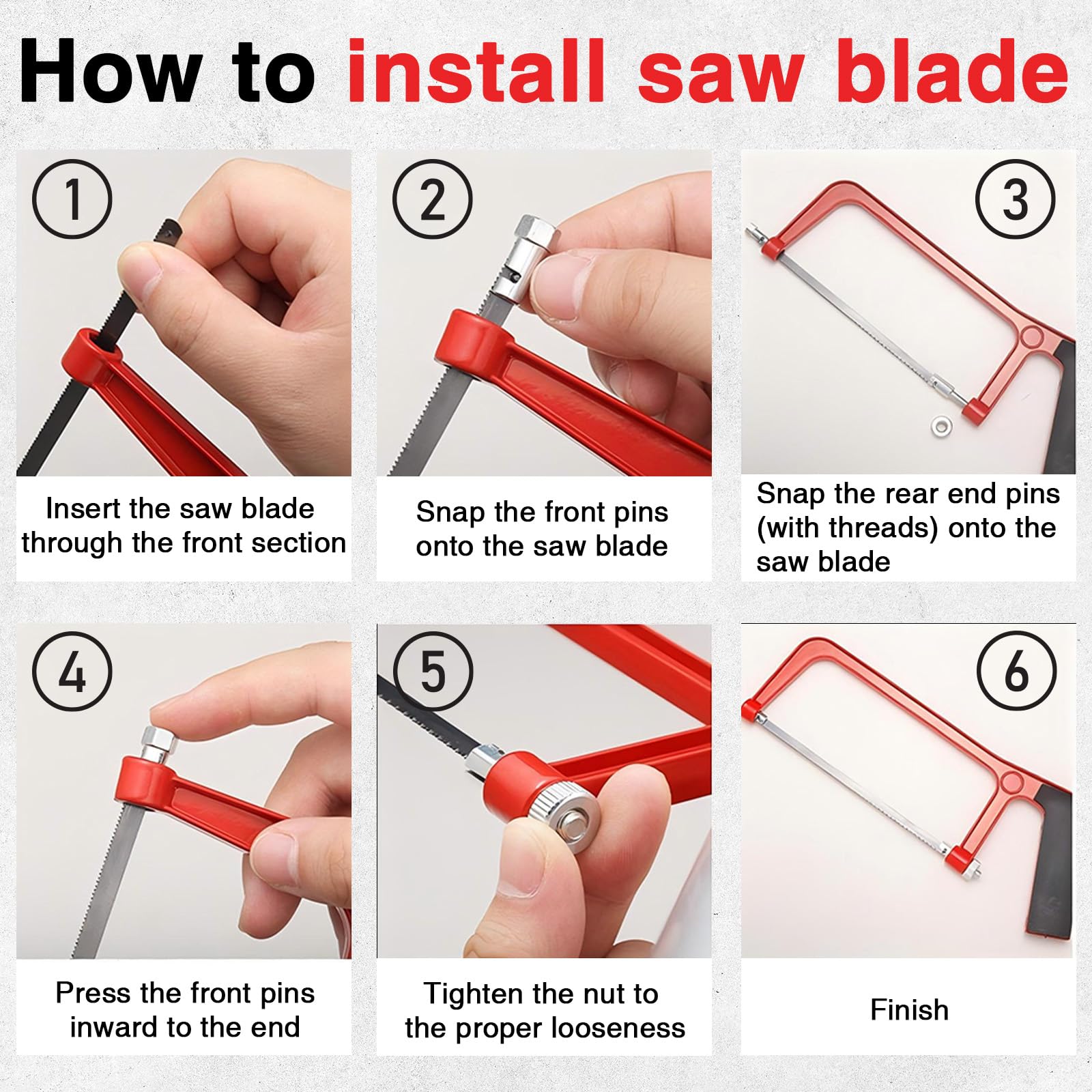 How to install saw blade

①
Insert the saw blade through the front section

②
Snap the front pins onto the saw blade

③
Snap the rear end pins (with threads) onto the saw blade

④
Press the front pins inward to the end

⑤
Tighten the nut to the proper looseness

⑥
Finish