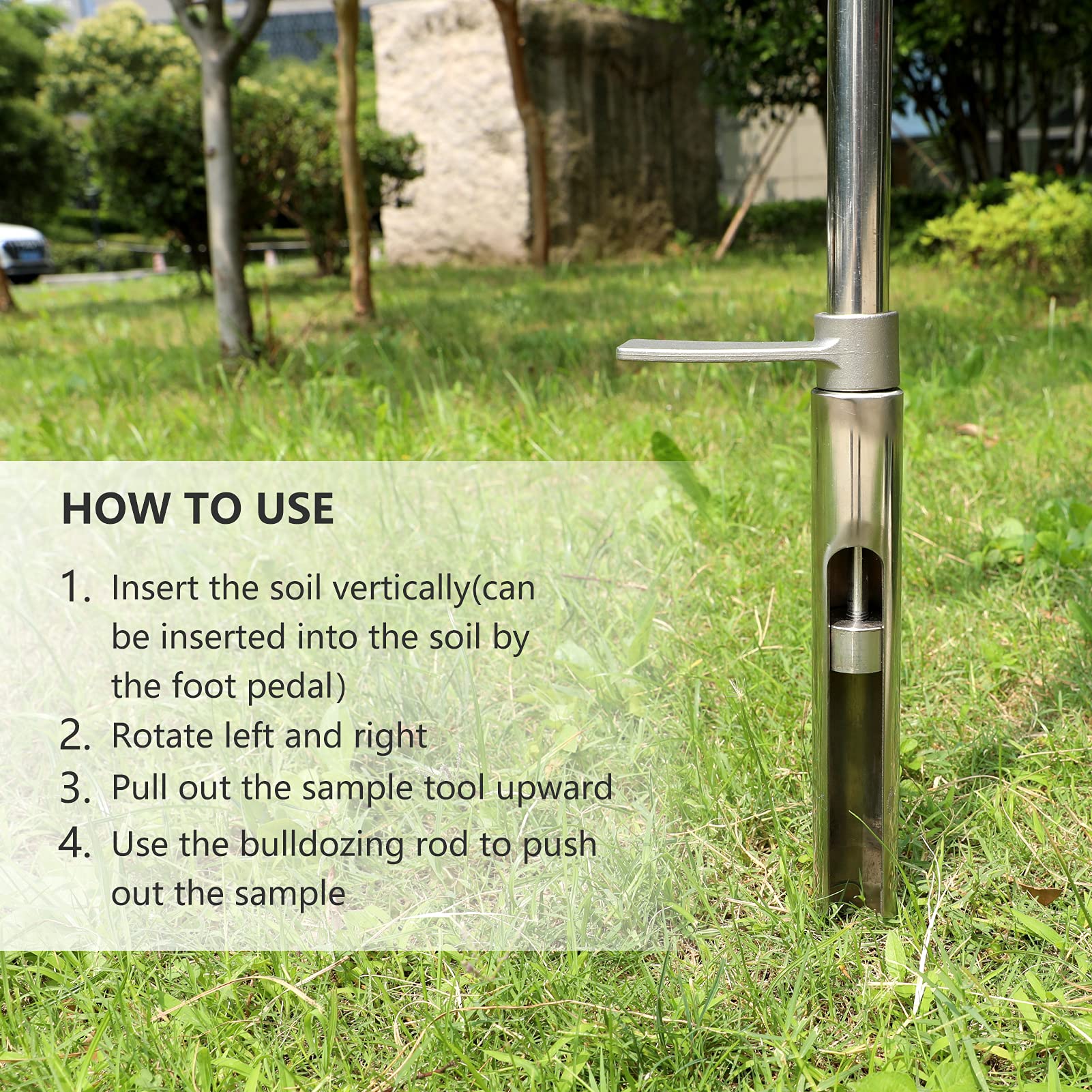 HOW TO USE

1. Insert the soil vertically(can be inserted into the soil by the foot pedal)
2. Rotate left and right
3. Pull out the sample tool upward
4. Use the bulldozing rod to push out the sample