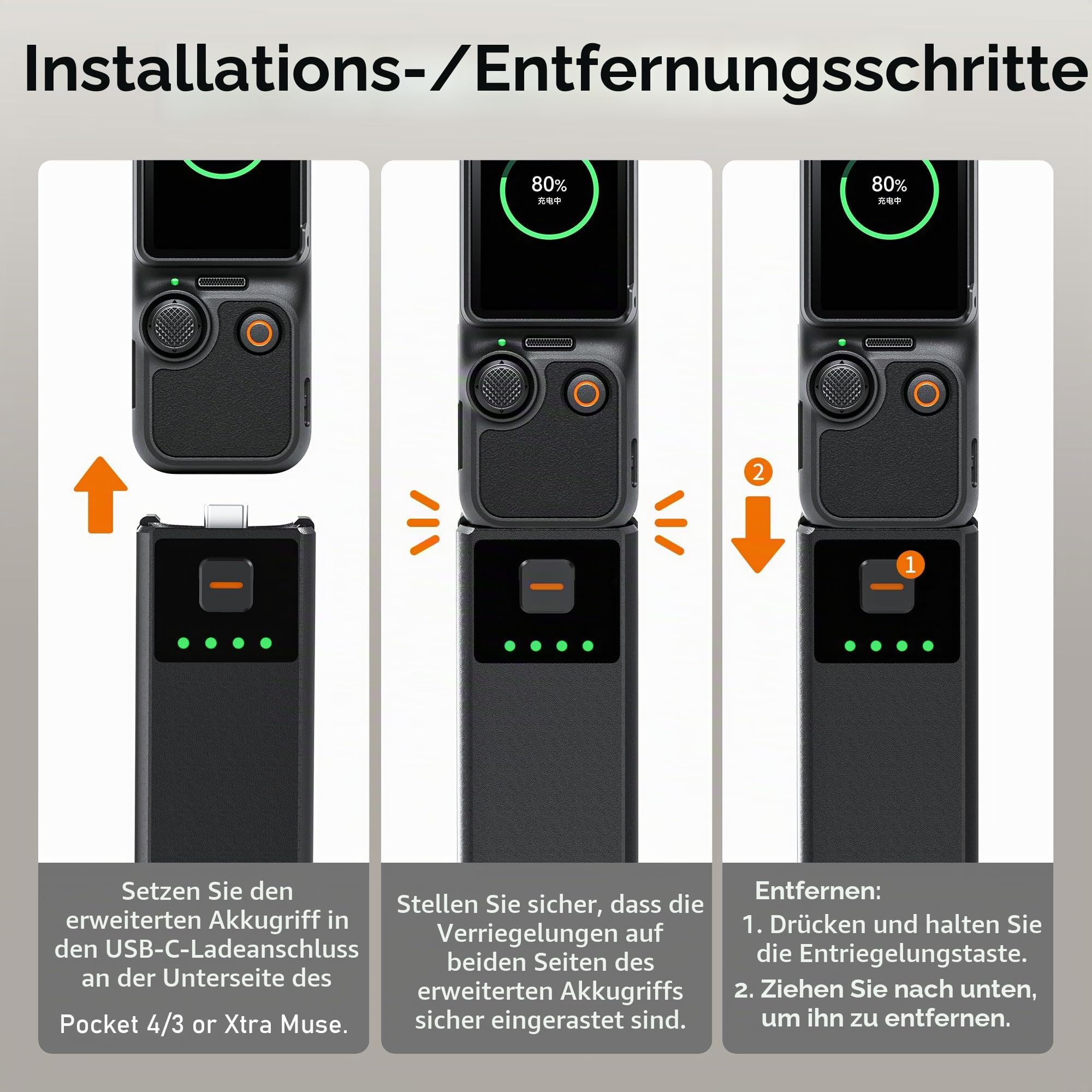 Installations-/Entfernungsschritte

80%
充电中

80%
充电中

2

1

Setzen Sie den erweiterten Akkugriff in den USB-C-Ladeanschluss an der Unterseite des Pocket 4/3 or Xtra Muse.

Stellen Sie sicher, dass die Verriegelungen auf beiden Seiten des erweiterten Akkugriffs sicher eingerastet sind.

Entfernen:
1. Drücken und halten Sie die Entriegelungstaste.
2. Ziehen Sie nach unten, um ihn zu entfernen.