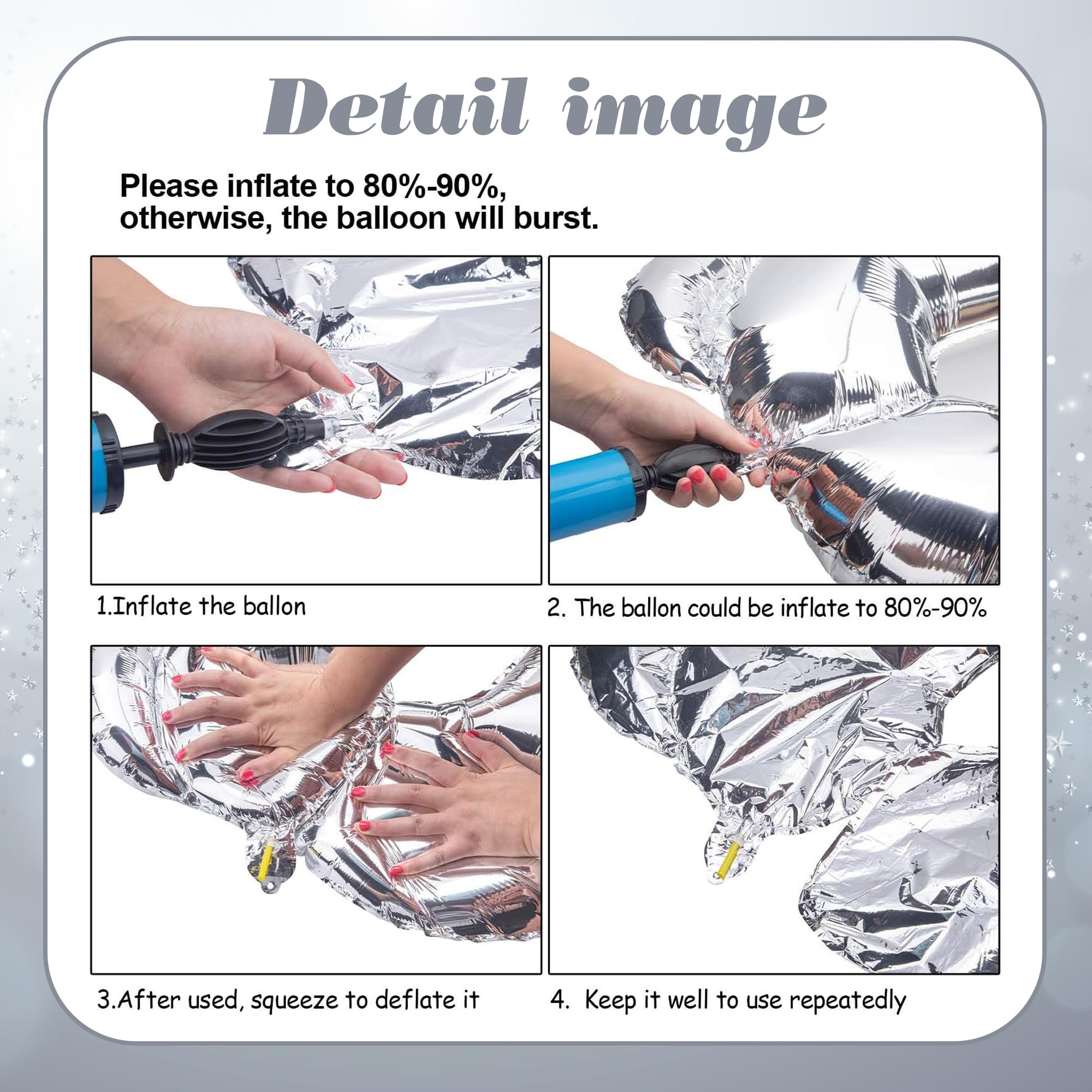 Detail image

Please inflate to 80%-90%, otherwise, the balloon will burst.

1.Inflate the ballon

2. The ballon could be inflate to 80%-90%

3.After used, squeeze to deflate it

4. Keep it well to use repeatedly