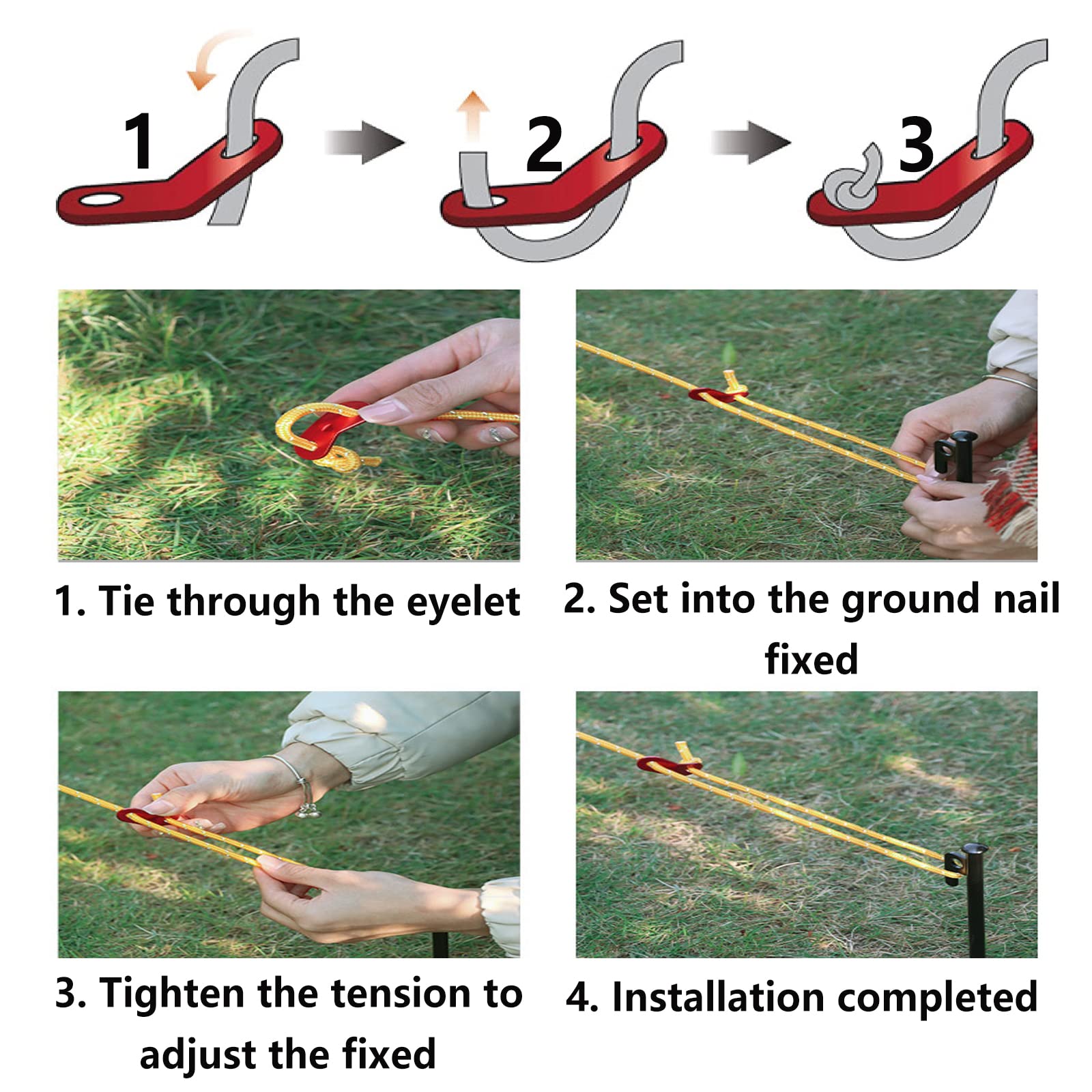 1

2

3

1. Tie through the eyelet

2. Set into the ground nail fixed

3. Tighten the tension to adjust the fixed

4. Installation completed