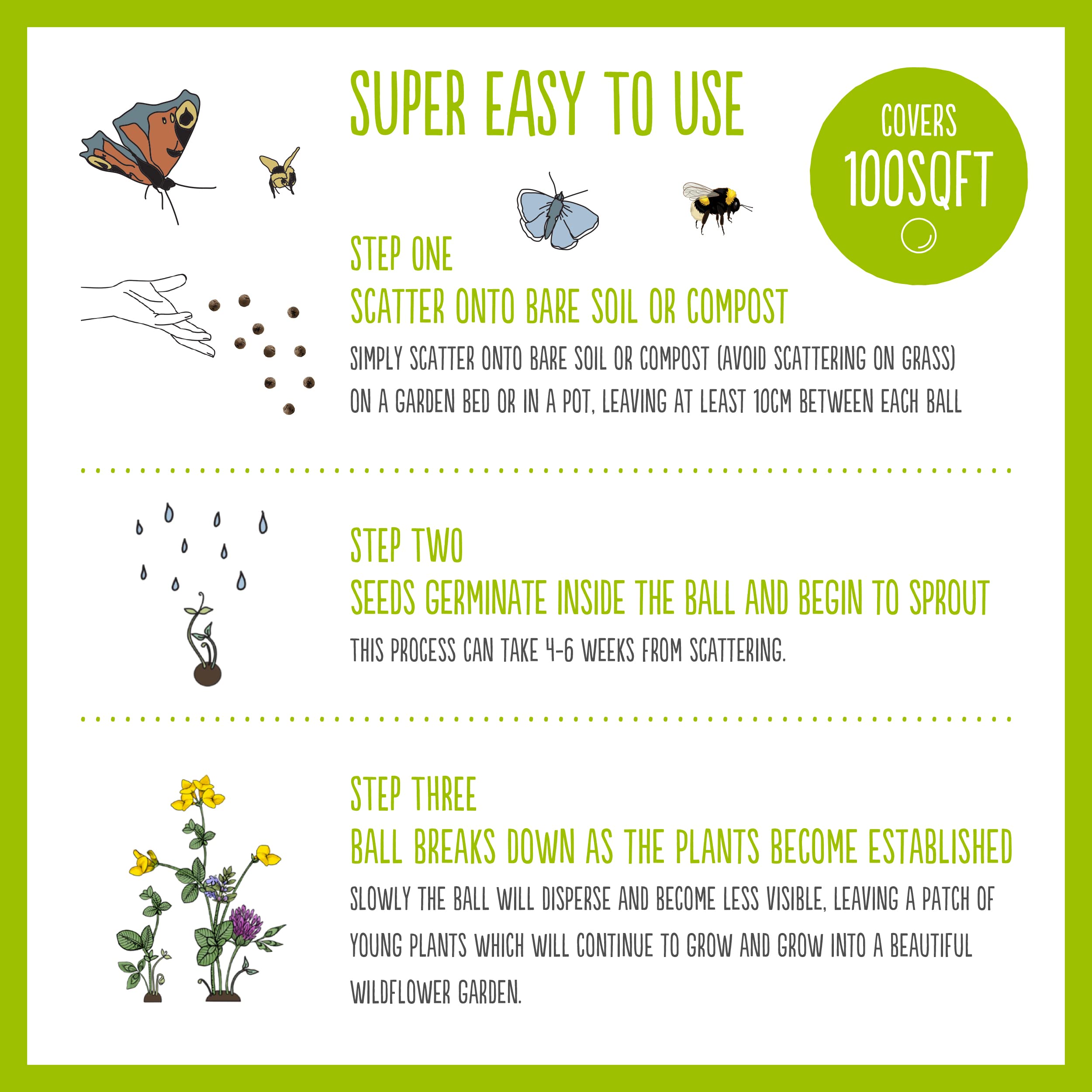 SUPER EASY TO USE

COVERS 100SQFT

STEP ONE
SCATTER ONTO BARE SOIL OR COMPOST

SIMPLY SCATTER ONTO BARE SOIL OR COMPOST (AVOID SCATTERING ON GRASS) ON A GARDEN BED OR IN A POT, LEAVING AT LEAST 10CM BETWEEN EACH BALL

STEP TWO
SEEDS GERMINATE INSIDE THE BALL AND BEGIN TO SPROUT

THIS PROCESS CAN TAKE 4-6 WEEKS FROM SCATTERING.

STEP THREE
BALL BREAKS DOWN AS THE PLANTS BECOME ESTABLISHED

SLOWLY THE BALL WILL DISPERSE AND BECOME LESS VISIBLE, LEAVING A PATCH OF YOUNG PLANTS WHICH WILL CONTINUE TO GROW AND GROW INTO A BEAUTIFUL WILDFLOWER GARDEN.