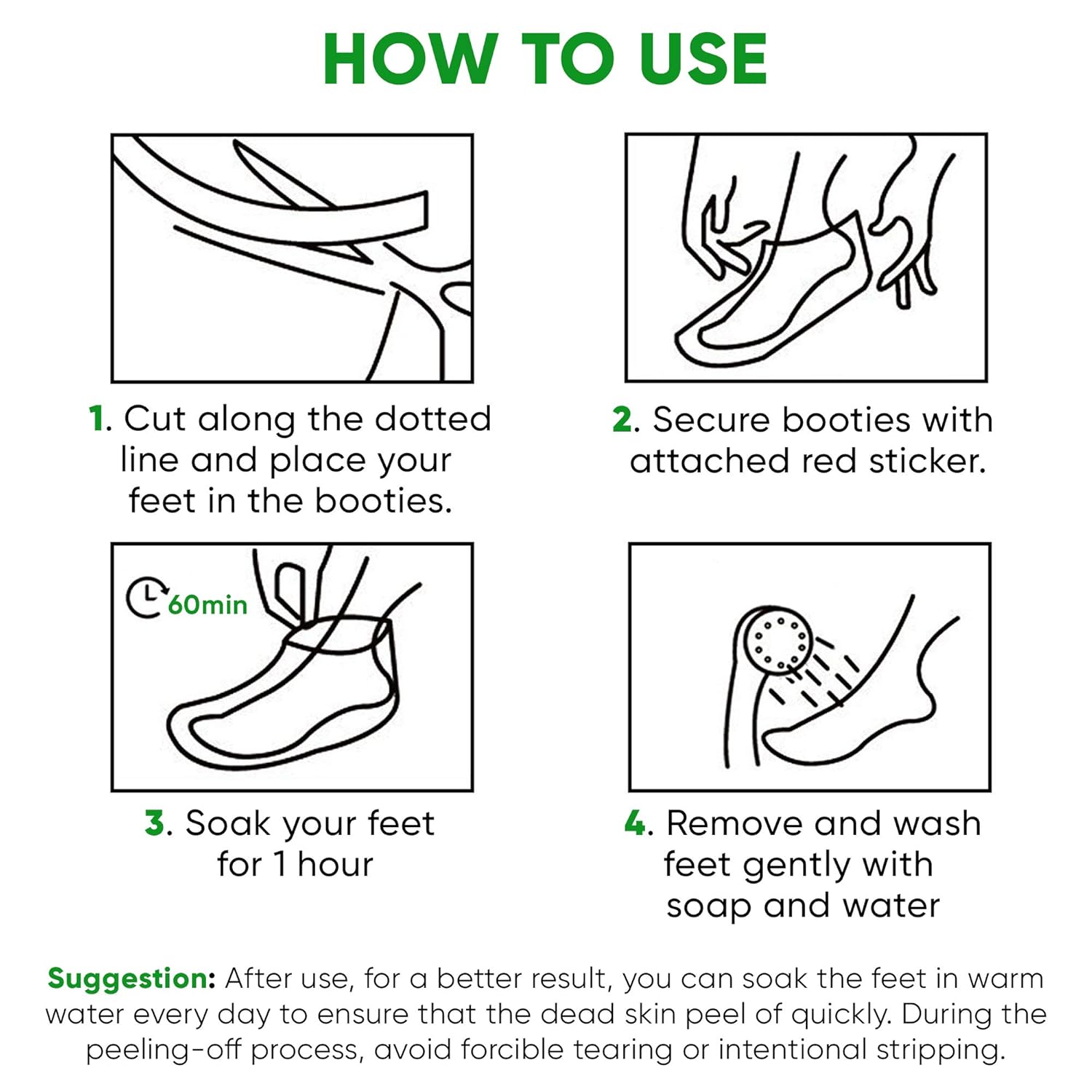 HOW TO USE

1. Cut along the dotted line and place your feet in the booties.

2. Secure booties with attached red sticker.

60min

3. Soak your feet for 1 hour

4. Remove and wash feet gently with soap and water

Suggestion: After use, for a better result, you can soak the feet in warm water every day to ensure that the dead skin peel of quickly. During the peeling-off process, avoid forcible tearing or intentional stripping.