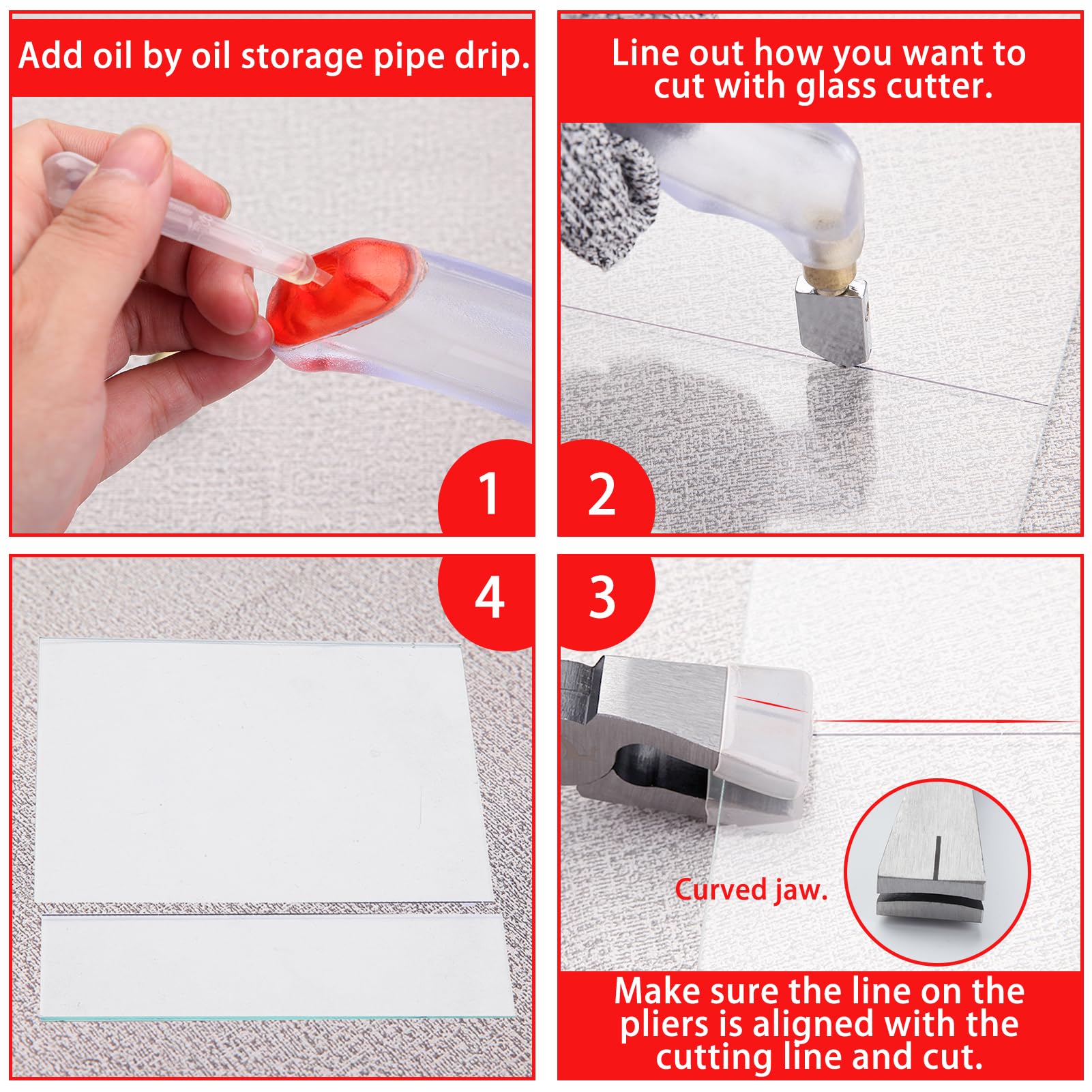 Add oil by oil storage pipe drip.

1

Line out how you want to cut with glass cutter.

2

4

3

Curved jaw.

Make sure the line on the pliers is aligned with the cutting line and cut.