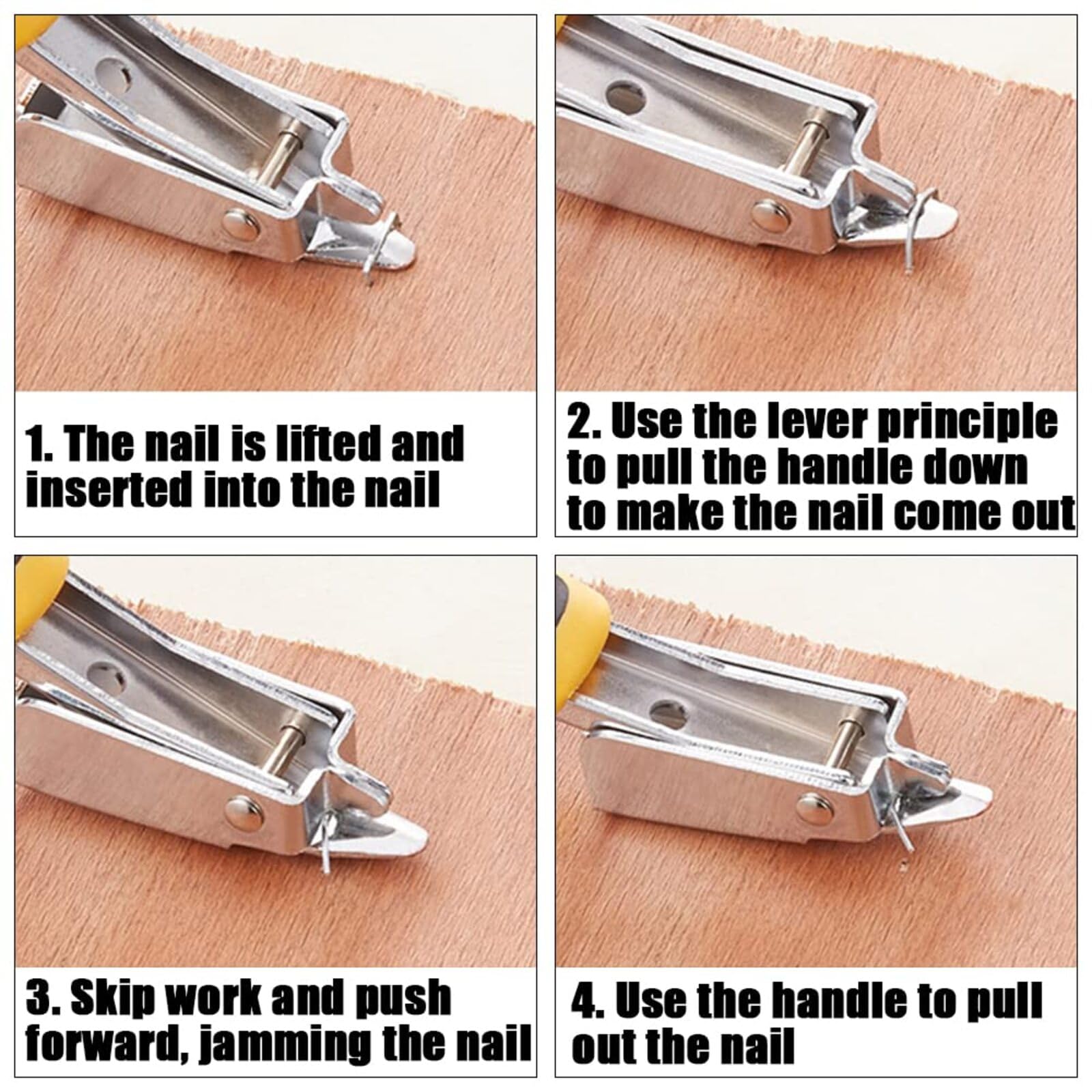 1. The nail is lifted and inserted into the nail

2. Use the lever principle to pull the handle down to make the nail come out

3. Skip work and push forward, jamming the nail

4. Use the handle to pull out the nail