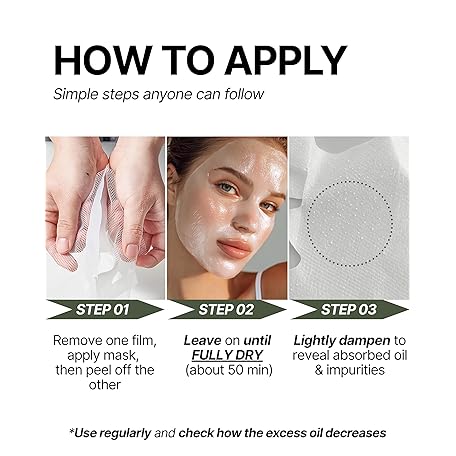 HOW TO APPLY

Simple steps anyone can follow

STEP 01

Remove one film, apply mask, then peel off the other

STEP 02

Leave on until FULLY DRY (about 50 min)

STEP 03

Lightly dampen to reveal absorbed oil & impurities

*Use regularly and check how the excess oil decreases