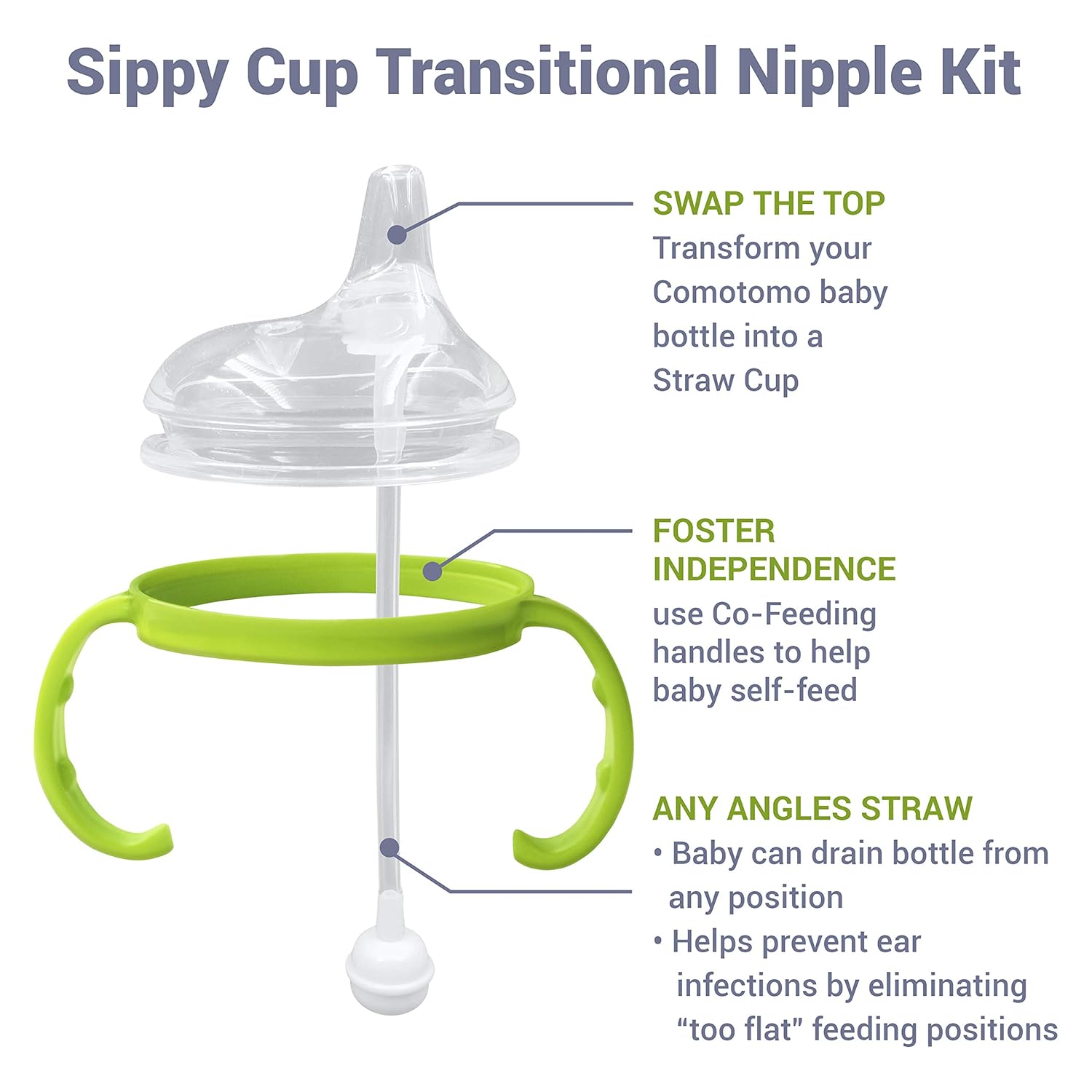 Sippy Cup Transitional Nipple Kit

SWAP THE TOP
Transform your Comotomo baby bottle into a Straw Cup

FOSTER INDEPENDENCE
use Co-Feeding handles to help baby self-feed

ANY ANGLES STRAW
• Baby can drain bottle from any position
• Helps prevent ear infections by eliminating “too flat” feeding positions