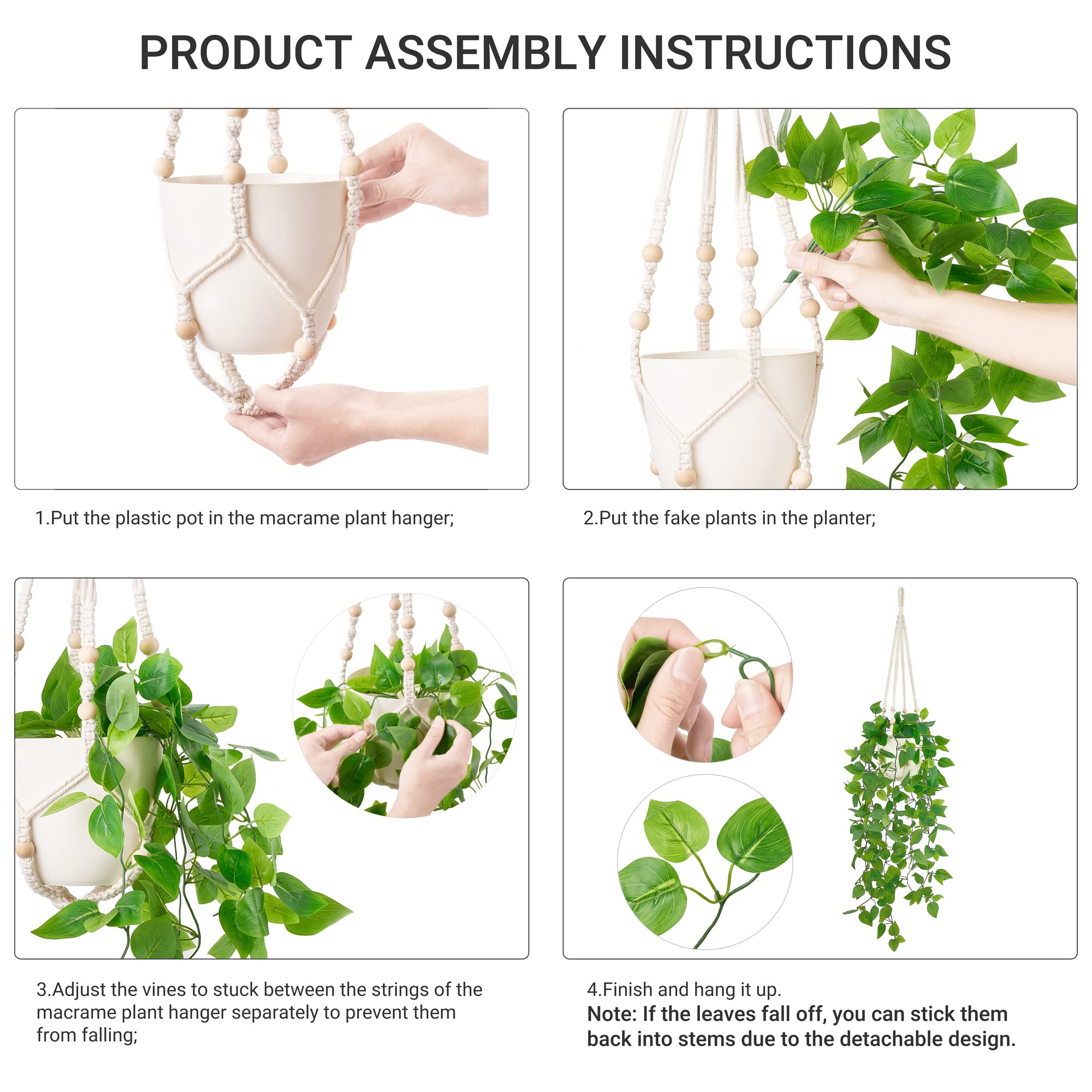 PRODUCT ASSEMBLY INSTRUCTIONS

1.Put the plastic pot in the macrame plant hanger;

2.Put the fake plants in the planter;

3.Adjust the vines to stuck between the strings of the macrame plant hanger separately to prevent them from falling;

4.Finish and hang it up.
Note: If the leaves fall off, you can stick them back into stems due to the detachable design.