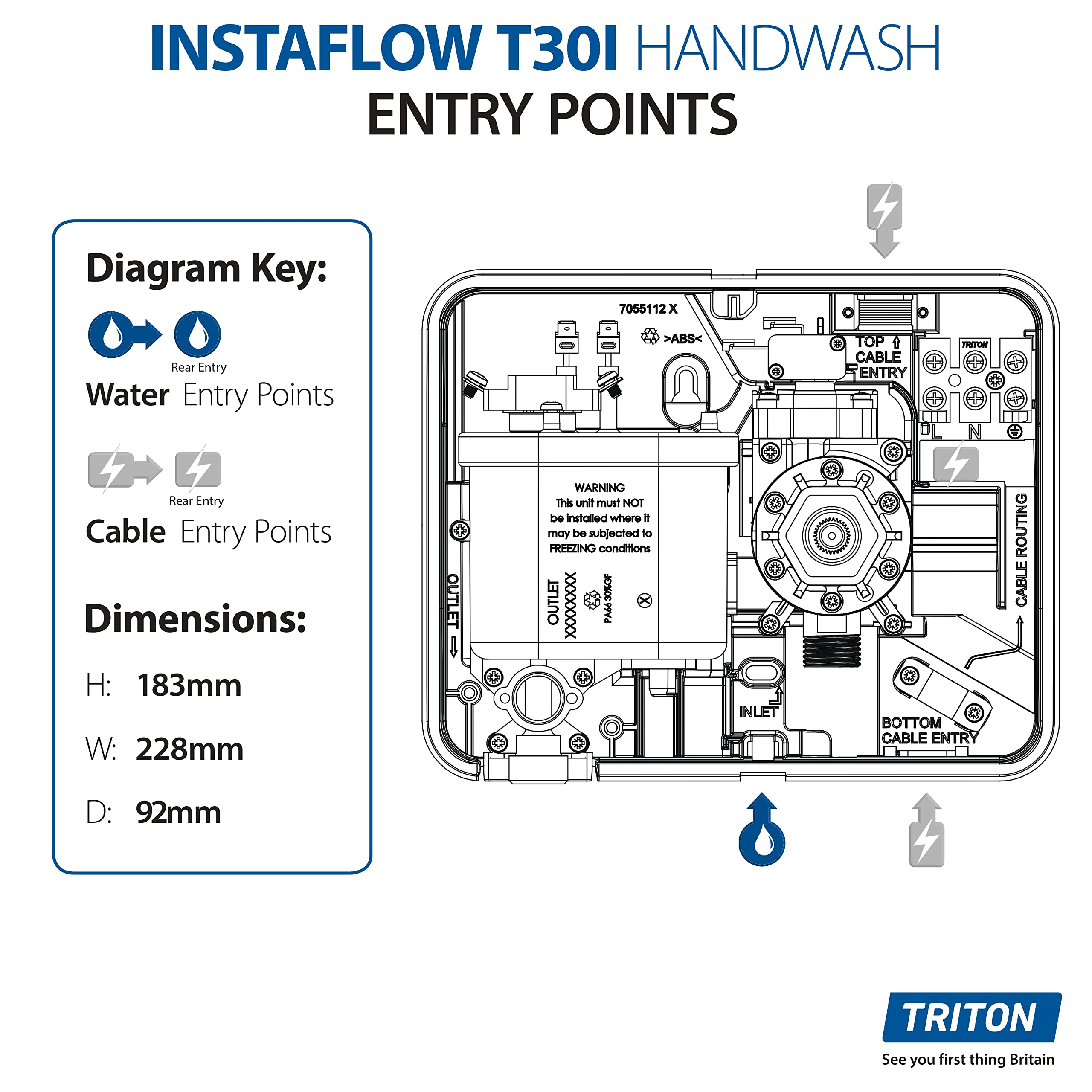 INSTAFLOW T30I HANDWASH
ENTRY POINTS

Diagram Key:

Rear Entry
Water Entry Points

Rear Entry
Cable Entry Points

Dimensions:

H: 183mm

W: 228mm

D: 92mm

7055112 X

>ABS<

TOP CABLE ENTRY

TRITON

L N

WARNING
This unit must NOT be installed where it may be subjected to FREEZING conditions

OUTLET
XXXXXXX

PA66 30%GF

OUTLET

CABLE ROUTING

INLET

BOTTOM CABLE ENTRY

TRITON
See you first thing Britain