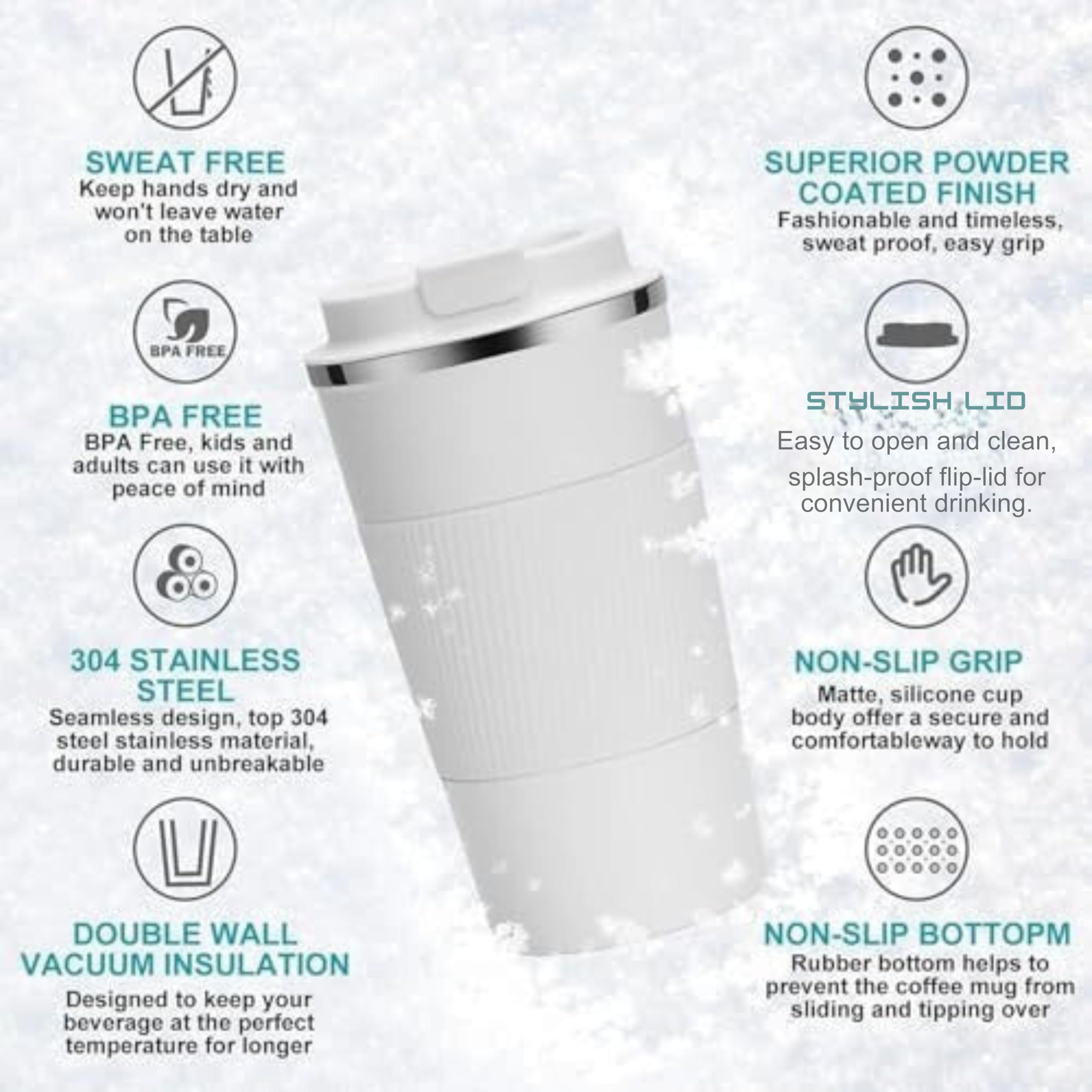 SWEAT FREE
Keep hands dry and won't leave water on the table

BPA FREE

BPA FREE
BPA Free, kids and adults can use it with peace of mind

304 STAINLESS STEEL
Seamless design, top 304 steel stainless material, durable and unbreakable

DOUBLE WALL VACUUM INSULATION
Designed to keep your beverage at the perfect temperature for longer

SUPERIOR POWDER COATED FINISH
Fashionable and timeless, sweat proof, easy grip

STYLISH LID
Easy to open and clean, splash-proof flip-lid for convenient drinking.

NON-SLIP GRIP
Matte, silicone cup body offer a secure and comfortableway to hold

NON-SLIP BOTTOPM
Rubber bottom helps to prevent the coffee mug from sliding and tipping over