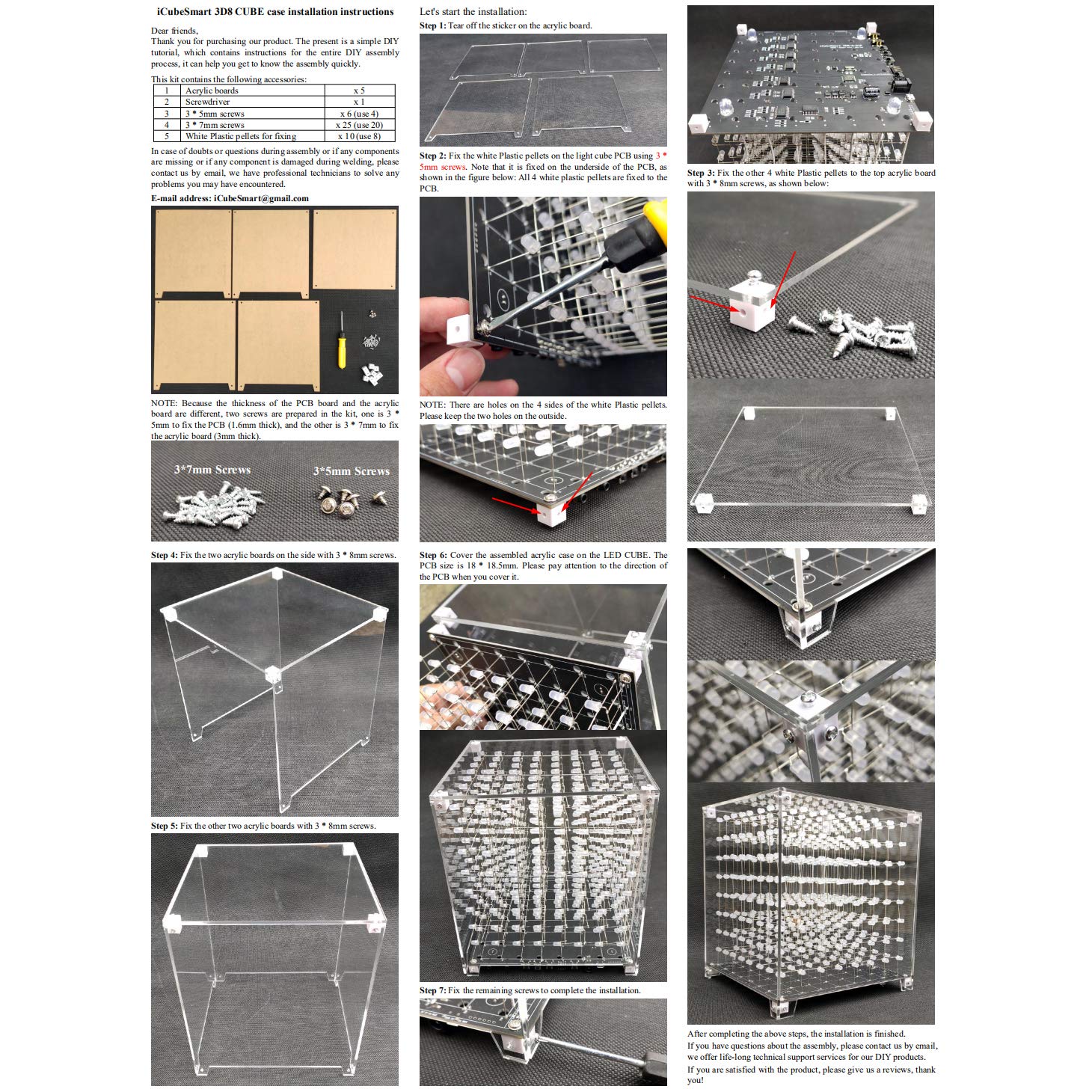 iCubeSmart 3D8 CUBE case installation instructions

Dear friends,
Thank you for purchasing our product. The present is a simple DIY tutorial, which contains instructions for the entire DIY assembly process, it can help you get to know the assembly quickly.

This kit contains the following accessories:

| 1 | Acrylic boards | x 5 |
|---|---|---|
| 2 | Screwdriver | x 1 |
| 3 | 3 * 5mm screws | x 6 (use 4) |
| 4 | 3 * 7mm screws | x 25 (use 20) |
| 5 | White Plastic pellets for fixing | x 10 (use 8) |

In case of doubts or questions during assembly or if any components are missing or if any component is damaged during welding, please contact us by email, we have professional technicians to solve any problems you may have encountered.

E-mail address: iCubeSmart@gmail.com

NOTE: Because the thickness of the PCB board and the acrylic board are different, two screws are prepared in the kit, one is 3 * 5mm to fix the PCB (1.6mm thick), and the other is 3 * 7mm to fix the acrylic board (3mm thick).

3*7mm Screws
3*5mm Screws

Step 4: Fix the two acrylic boards on the side with 3 * 8mm screws.

Step 5: Fix the other two acrylic boards with 3 * 8mm screws.

Let's start the installation:
Step 1: Tear off the sticker on the acrylic board.

Step 2: Fix the white Plastic pellets on the light cube PCB using 3 * 5mm screws. Note that it is fixed on the underside of the PCB, as shown in the figure below: All 4 white plastic pellets are fixed to the PCB.

NOTE: There are holes on the 4 sides of the white Plastic pellets. Please keep the two holes on the outside.

Step 6: Cover the assembled acrylic case on the LED CUBE. The PCB size is 18 * 18.5mm. Please pay attention to the direction of the PCB when you cover it.

Step 7: Fix the remaining screws to complete the installation.

Step 3: Fix the other 4 white Plastic pellets to the top acrylic board with 3 * 8mm screws, as shown below:

After completing the above steps, the installation is finished.
If you have questions about the assembly, please contact us by email, we offer life-long technical support services for our DIY products.
If you are satisfied with the product, please give us a reviews, thank you!