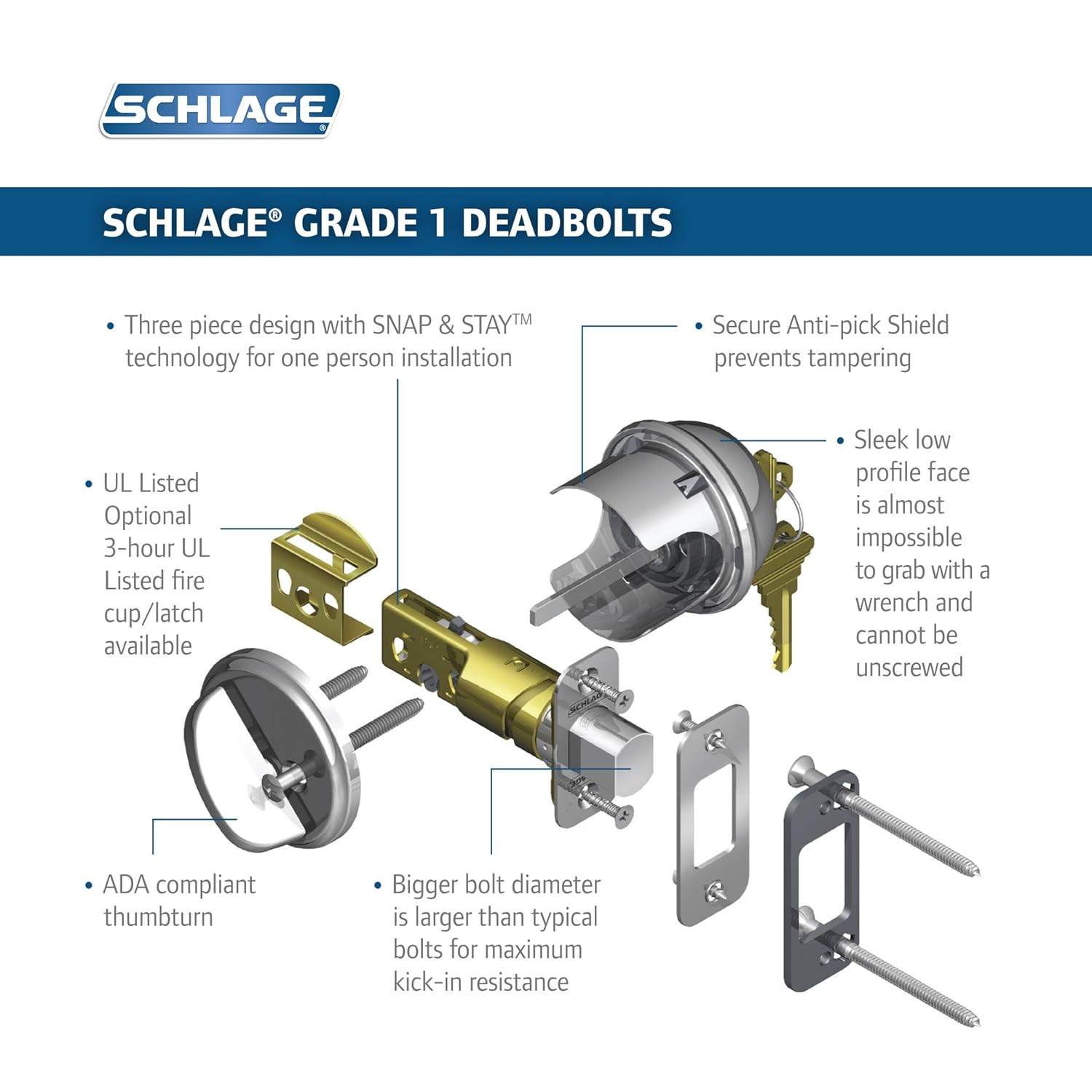 SCHLAGE®

SCHLAGE® GRADE 1 DEADBOLTS

• Three piece design with SNAP & STAY™ technology for one person installation

• Secure Anti-pick Shield prevents tampering

• UL Listed Optional 3-hour UL Listed fire cup/latch available

• Sleek low profile face is almost impossible to grab with a wrench and cannot be unscrewed

SCHLAGE

• ADA compliant thumbturn

• Bigger bolt diameter is larger than typical bolts for maximum kick-in resistance