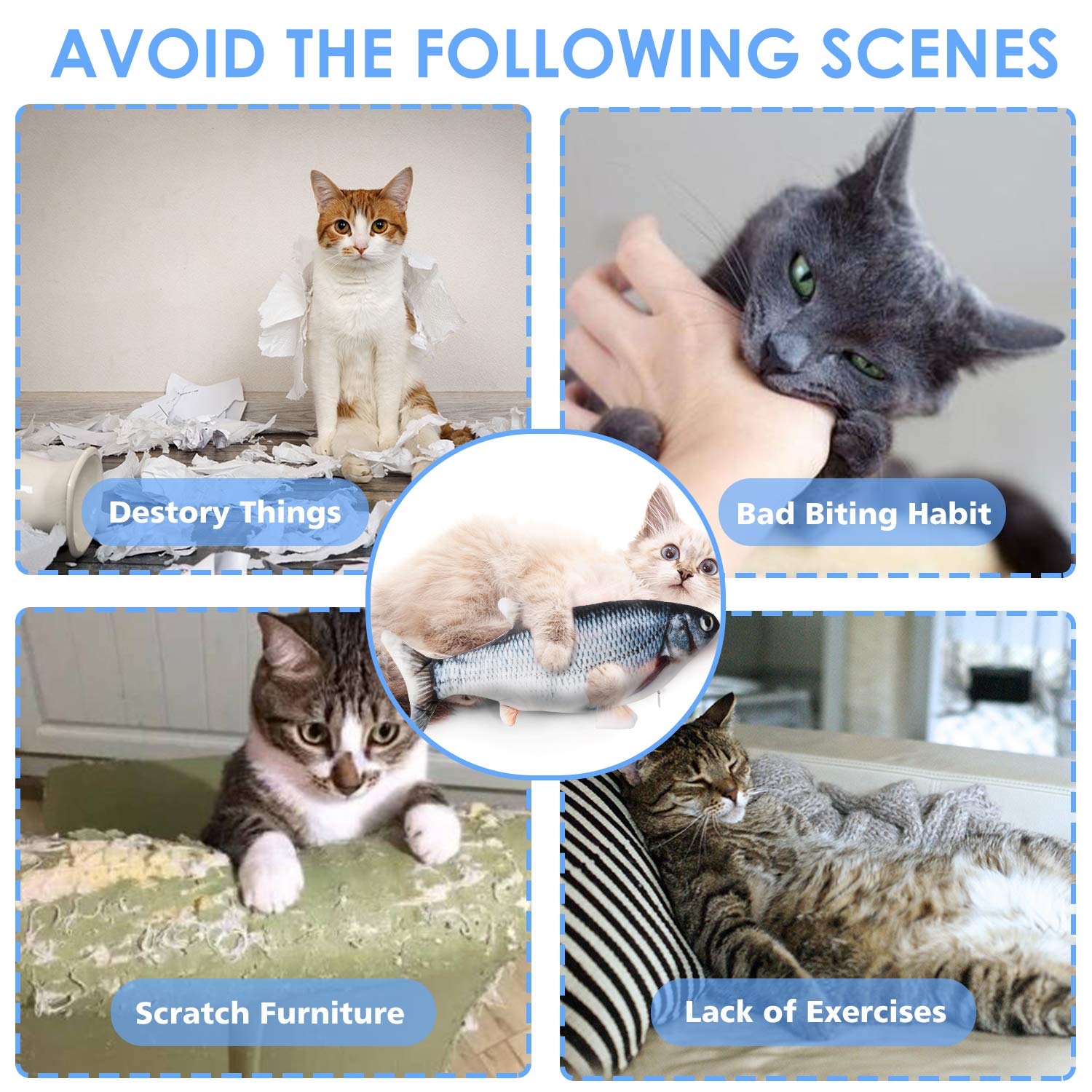 AVOID THE FOLLOWING SCENES

Destory Things

Bad Biting Habit

Scratch Furniture

Lack of Exercises