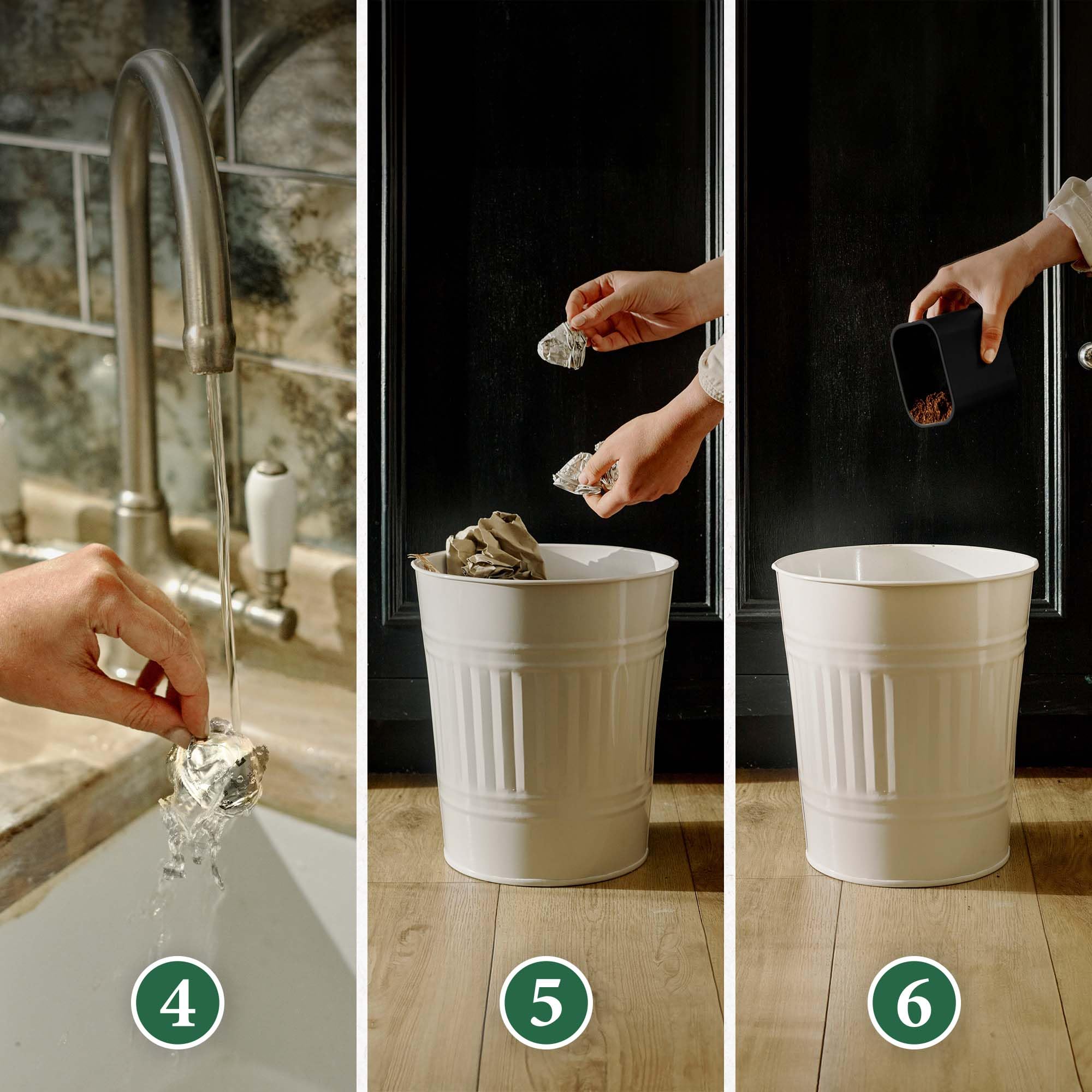 4

5

6