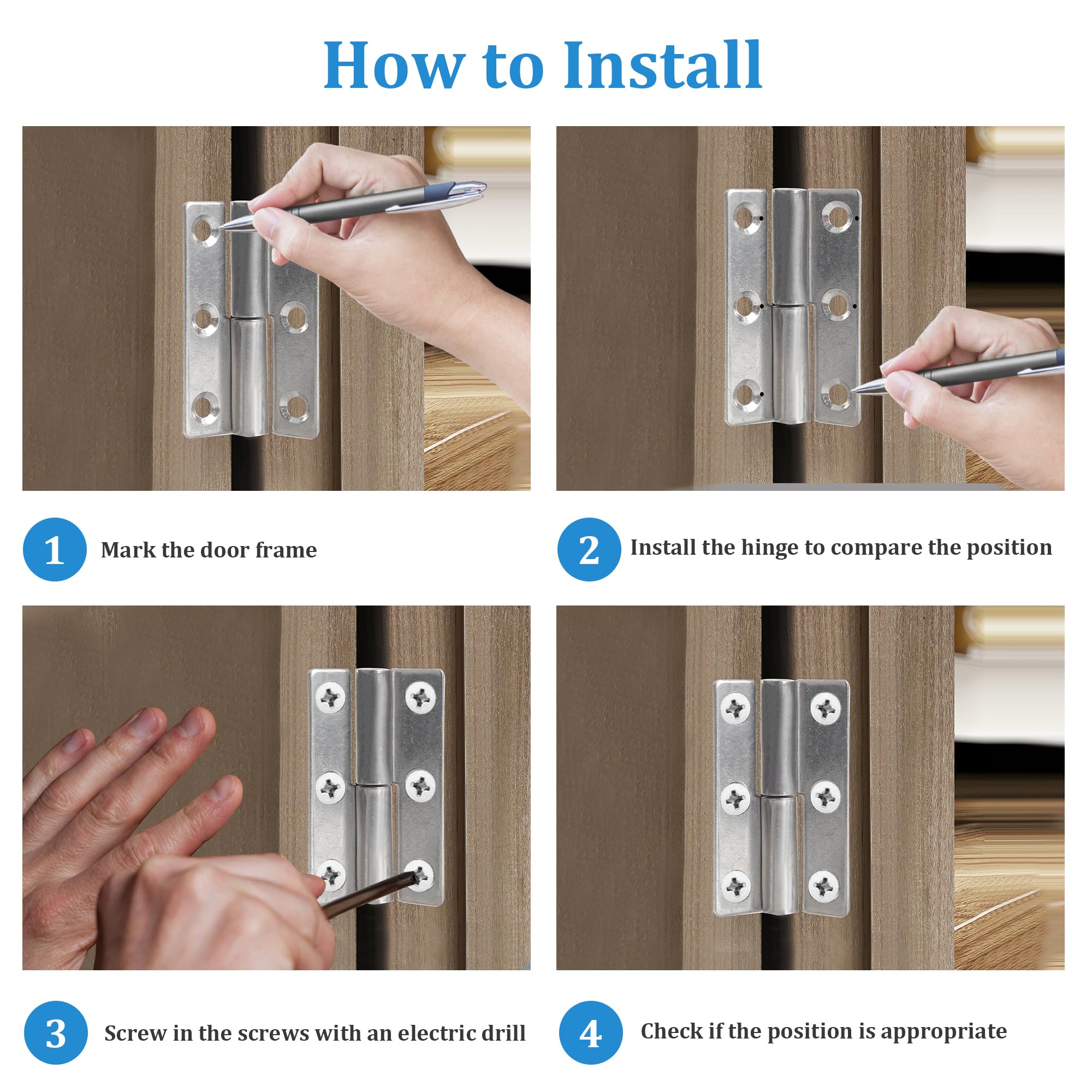 How to Install

1 Mark the door frame

2 Install the hinge to compare the position

3 Screw in the screws with an electric drill

4 Check if the position is appropriate