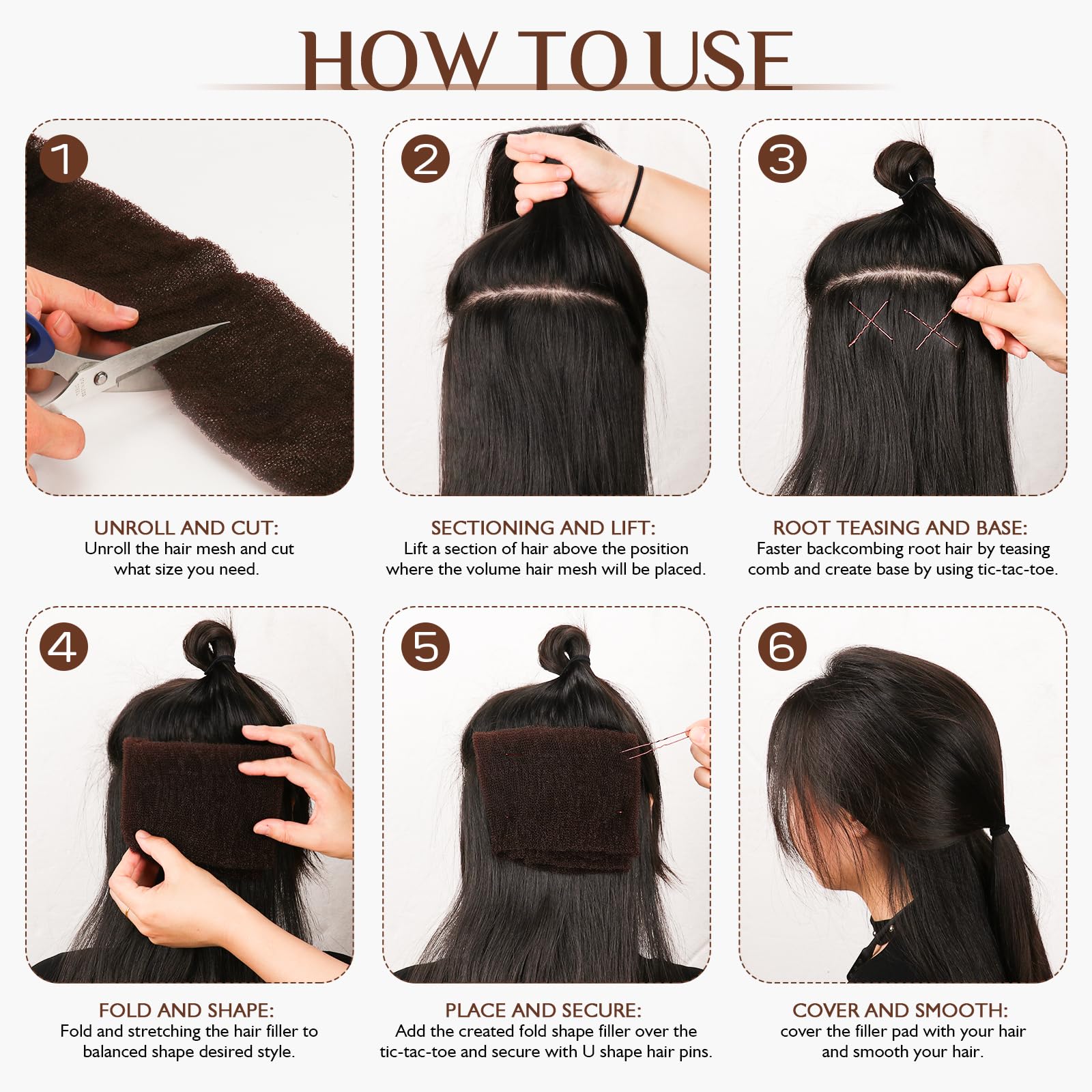 HOW TO USE

1

UNROLL AND CUT:
Unroll the hair mesh and cut what size you need.

2

SECTIONING AND LIFT:
Lift a section of hair above the position where the volume hair mesh will be placed.

3

ROOT TEASING AND BASE:
Faster backcombing root hair by teasing comb and create base by using tic-tac-toe.

4

FOLD AND SHAPE:
Fold and stretching the hair filler to balanced shape desired style.

5

PLACE AND SECURE:
Add the created fold shape filler over the tic-tac-toe and secure with U shape hair pins.

6

COVER AND SMOOTH:
cover the filler pad with your hair and smooth your hair.