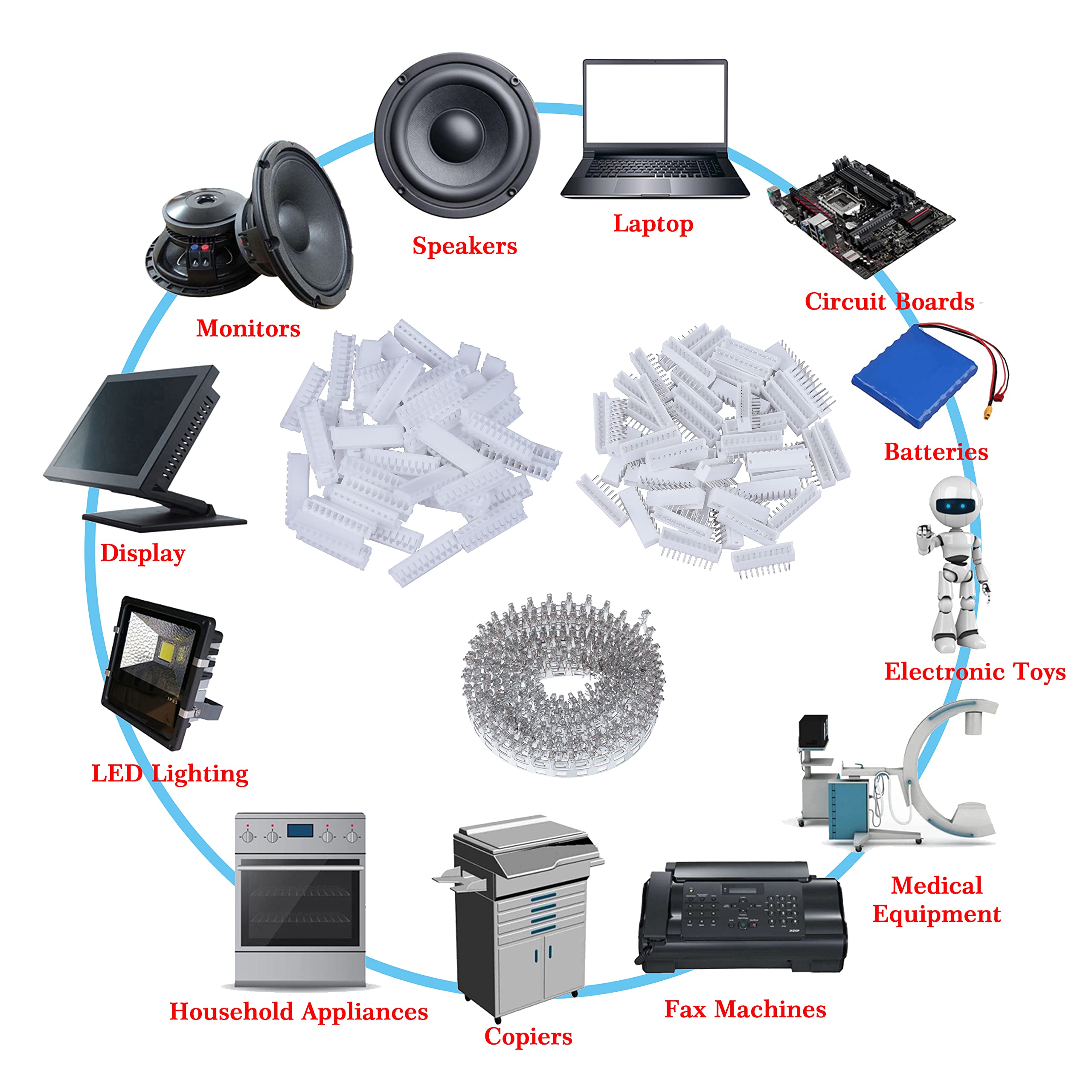 Speakers

Laptop

Circuit Boards

Monitors

Batteries

Display

Electronic Toys

LED Lighting

Medical Equipment

Household Appliances

Copiers

Fax Machines