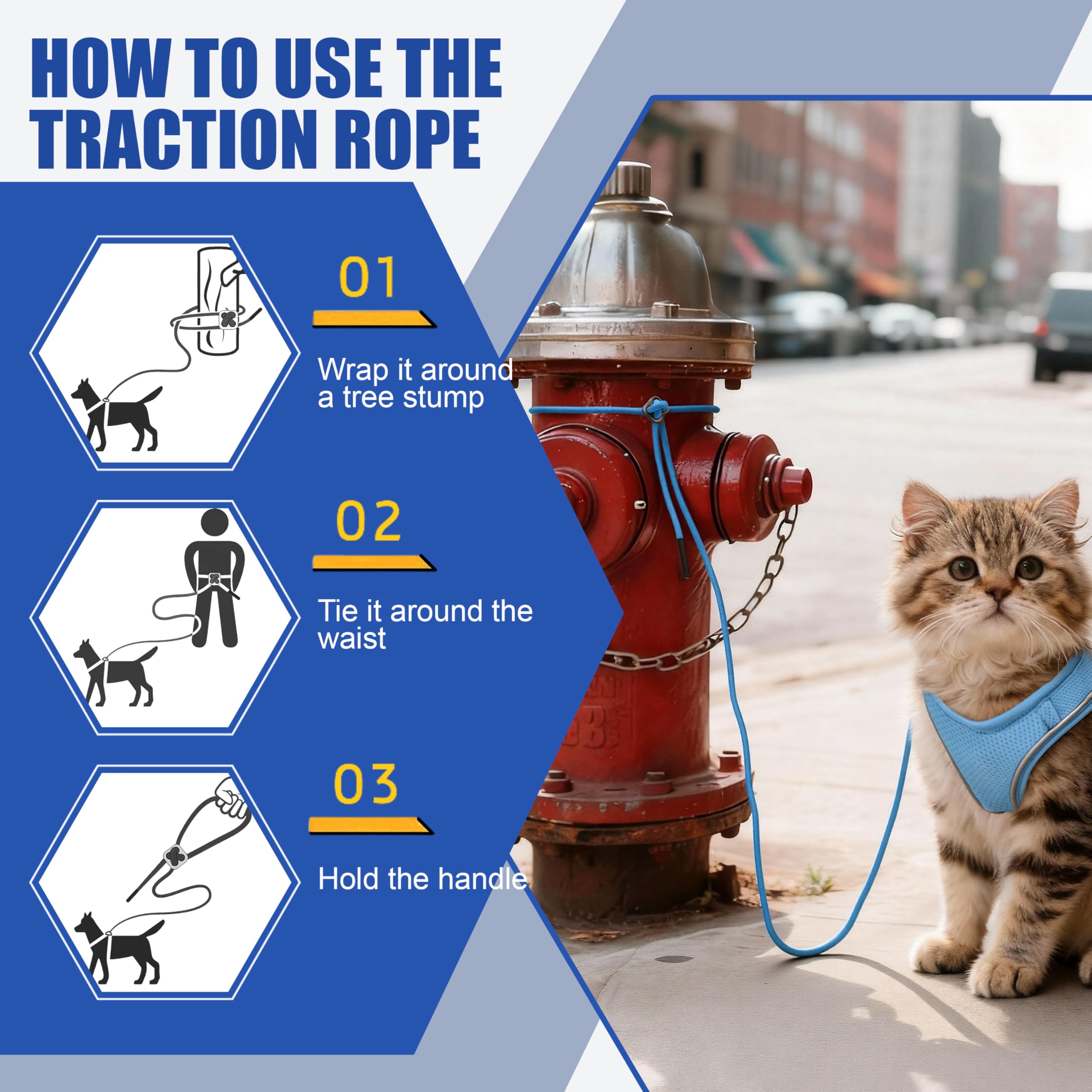 HOW TO USE THE TRACTION ROPE

01

Wrap it around a tree stump

02

Tie it around the waist

03

Hold the handle