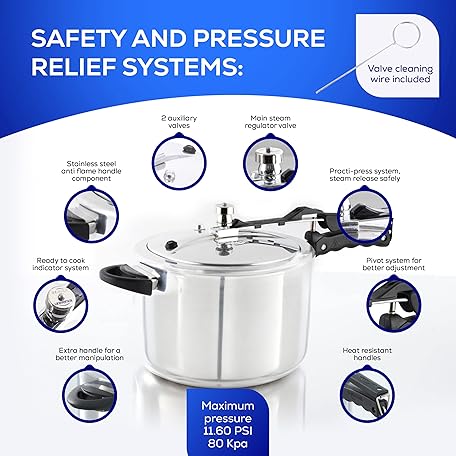 SAFETY AND PRESSURE RELIEF SYSTEMS:

Valve cleaning wire included

2 auxiliary valves

Main steam regulator valve

Stainless steel anti flame handle component

Practi-press system, steam release safely

Ready to cook indicator system

Pivot system for better adjustment

Extra handle for a better manipulation

Heat resistant handles

Maximum pressure 11.60 PSI 80 Kpa