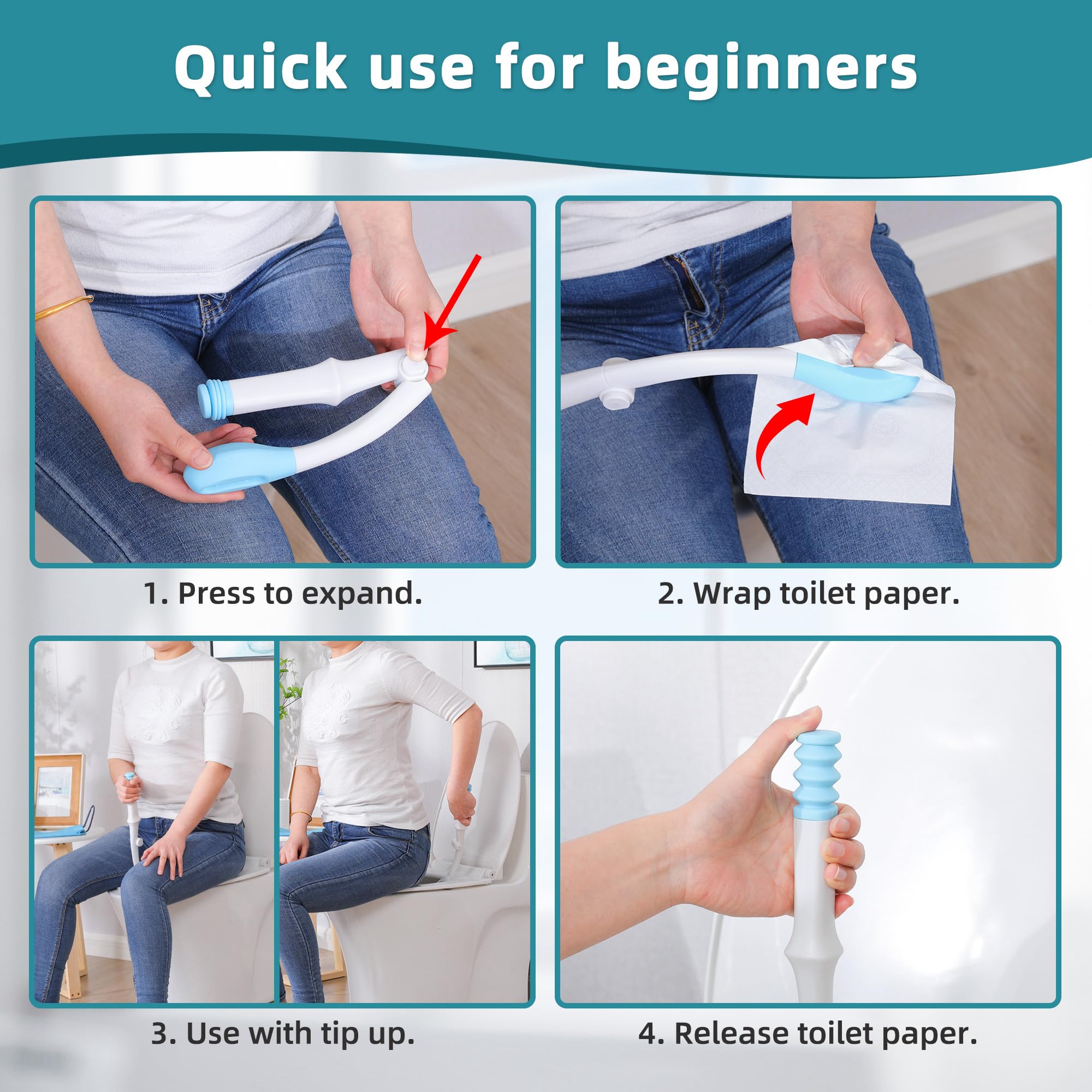 Quick use for beginners

1. Press to expand.

2. Wrap toilet paper.

3. Use with tip up.

4. Release toilet paper.