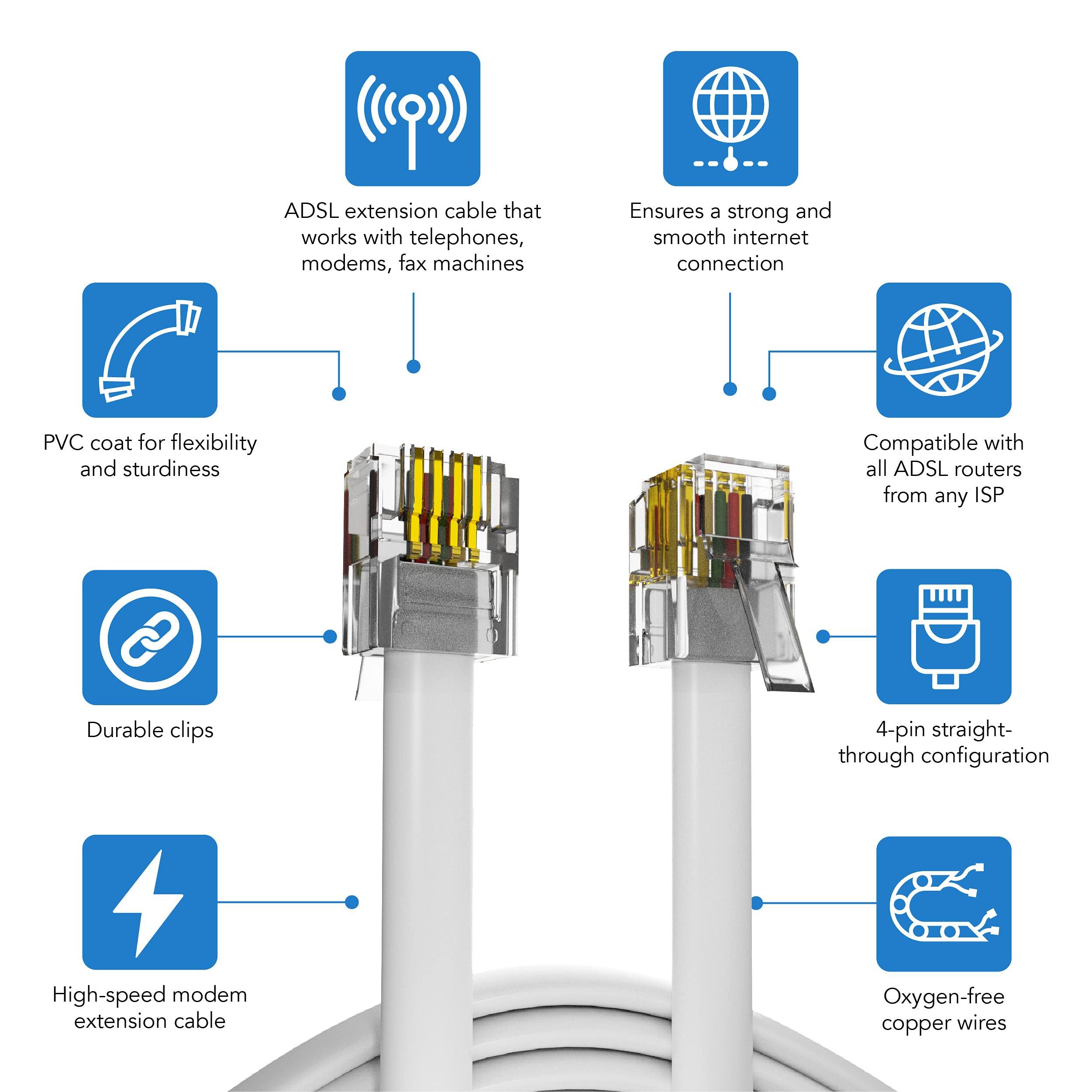 ADSL extension cable that works with telephones, modems, fax machines

Ensures a strong and smooth internet connection

PVC coat for flexibility and sturdiness

Compatible with all ADSL routers from any ISP

Durable clips

4-pin straight-through configuration

High-speed modem extension cable

Oxygen-free copper wires