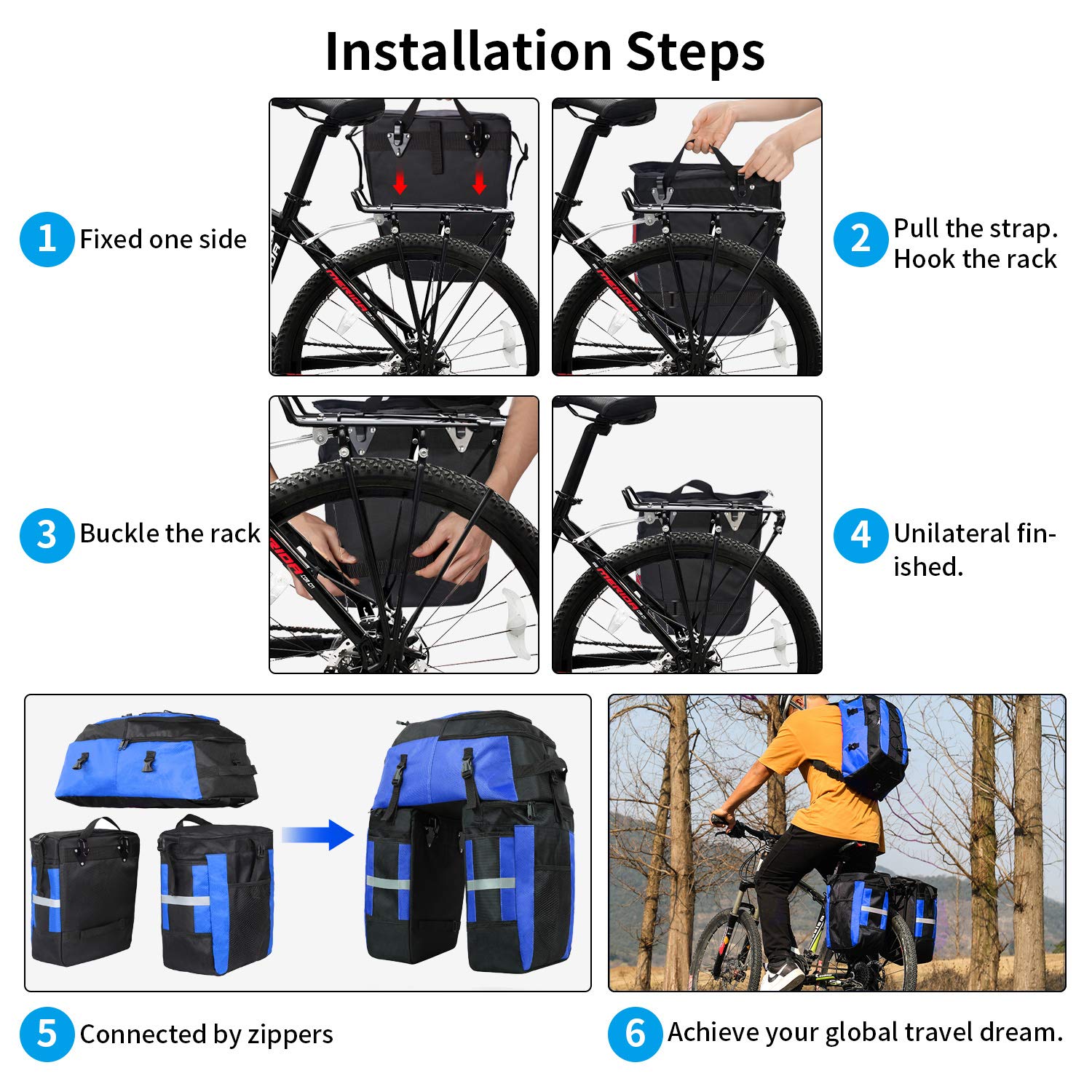 Installation Steps

1 Fixed one side

2 Pull the strap. Hook the rack

3 Buckle the rack

4 Unilateral finished.

5 Connected by zippers

6 Achieve your global travel dream.