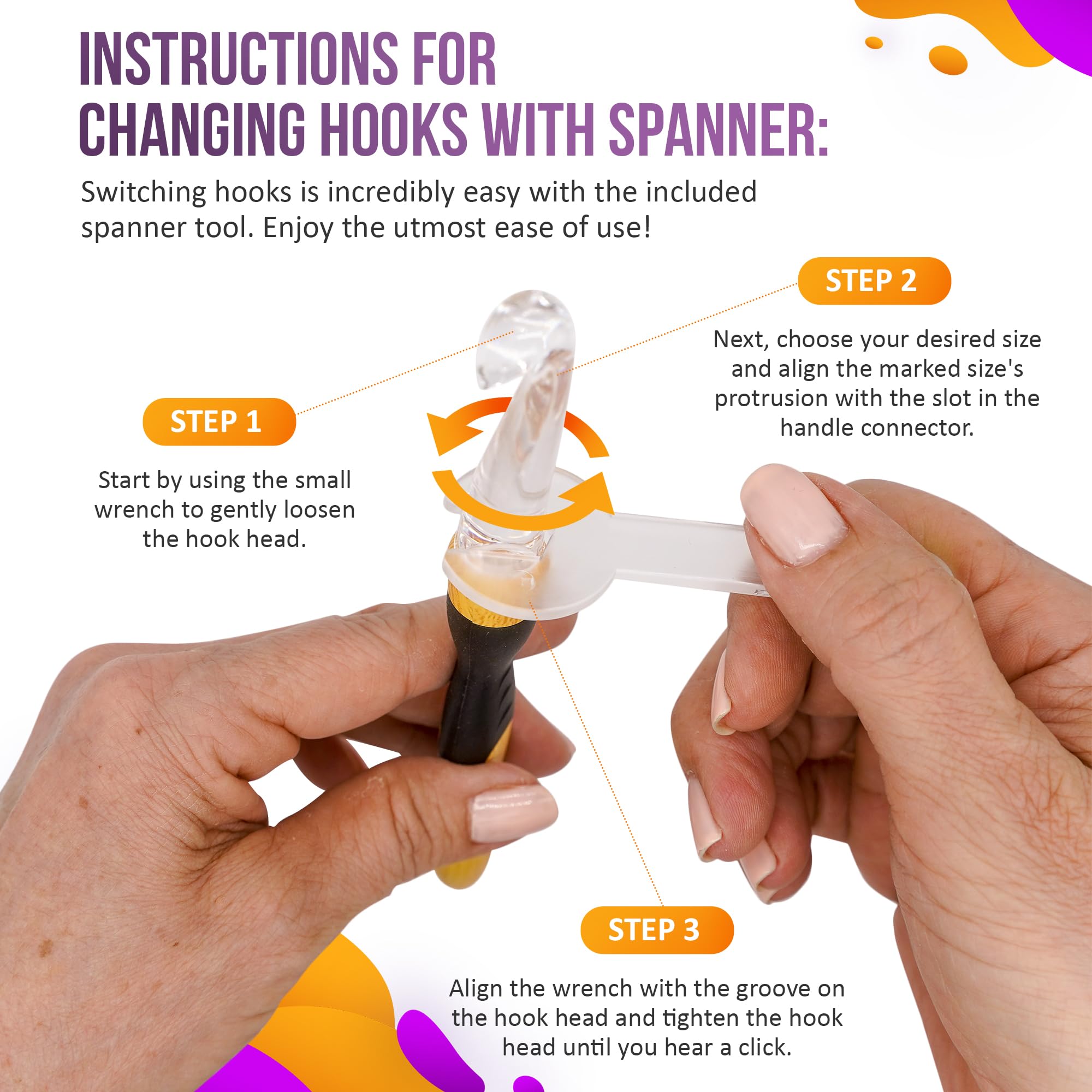 INSTRUCTIONS FOR CHANGING HOOKS WITH SPANNER:

Switching hooks is incredibly easy with the included spanner tool. Enjoy the utmost ease of use!

STEP 1

Start by using the small wrench to gently loosen the hook head.

STEP 2

Next, choose your desired size and align the marked size's protrusion with the slot in the handle connector.

STEP 3

Align the wrench with the groove on the hook head and tighten the hook head until you hear a click.