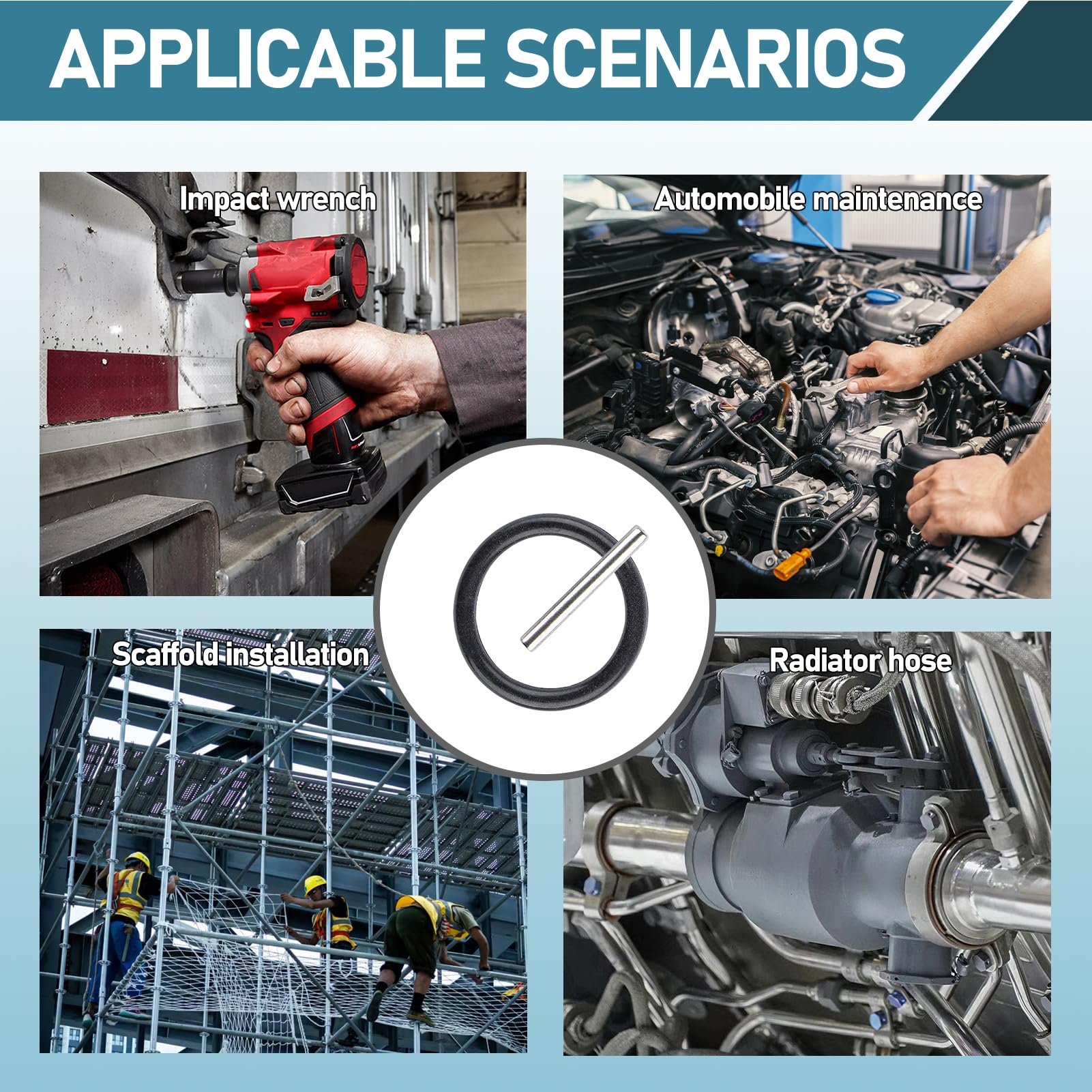 APPLICABLE SCENARIOS

Impact wrench

Automobile maintenance

Scaffold installation

Radiator hose