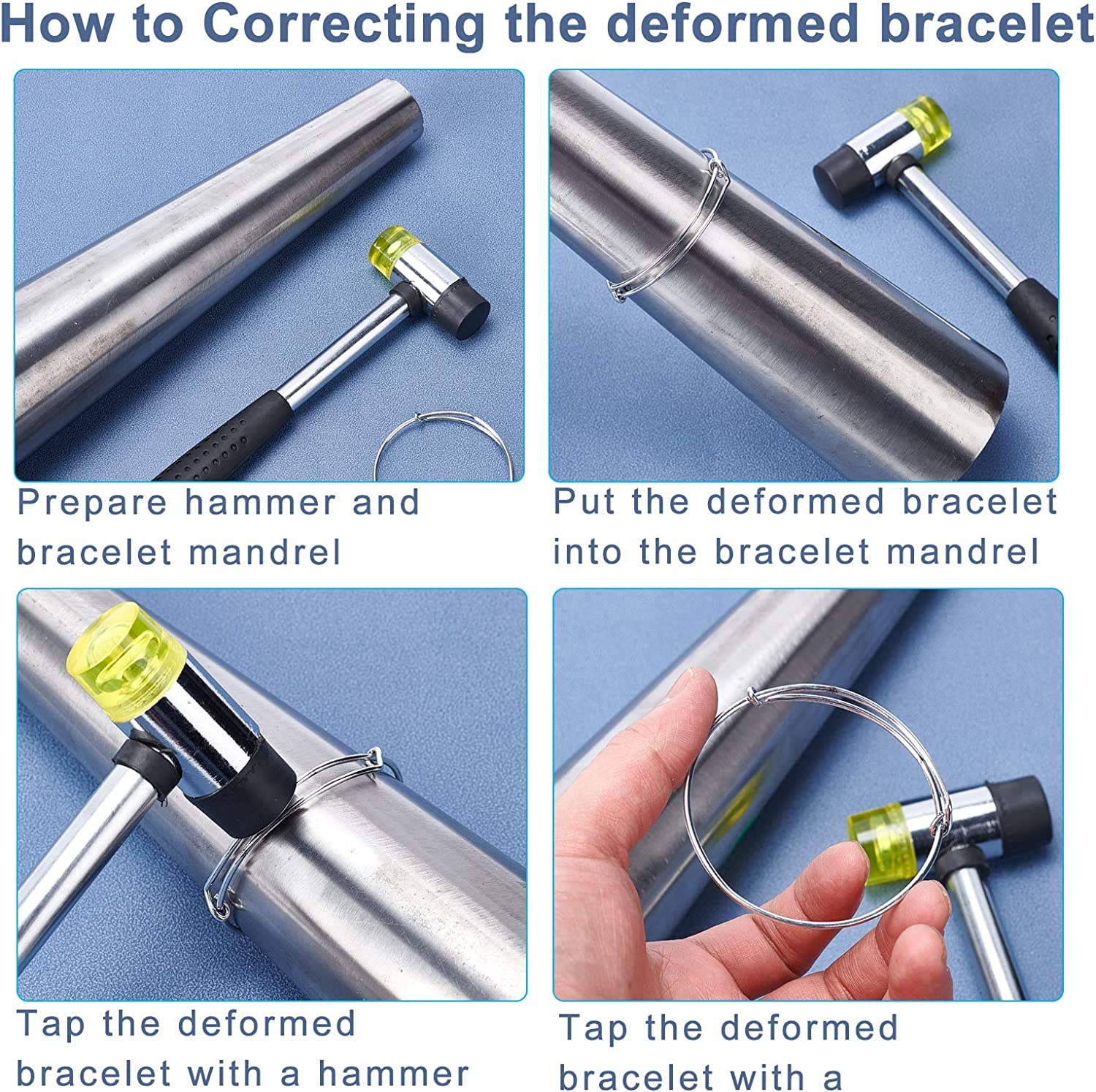 How to Correcting the deformed bracelet

Prepare hammer and bracelet mandrel

Put the deformed bracelet into the bracelet mandrel

Tap the deformed bracelet with a hammer

Tap the deformed bracelet with a