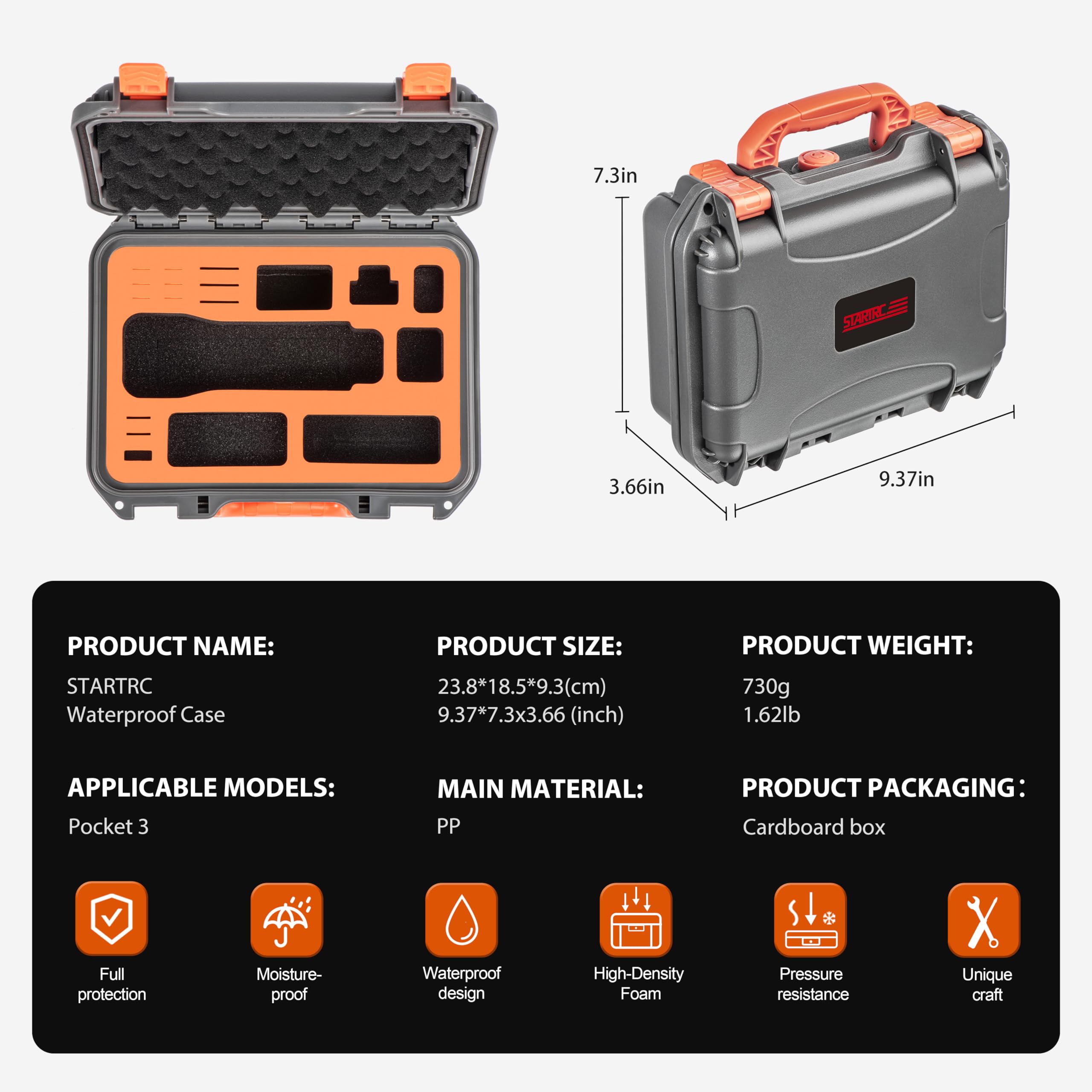 7.3in

STARTRC

3.66in

9.37in

PRODUCT NAME:
STARTRC
Waterproof Case

PRODUCT SIZE:
23.8*18.5*9.3(cm)
9.37*7.3x3.66 (inch)

PRODUCT WEIGHT:
730g
1.62lb

APPLICABLE MODELS:
Pocket 3

MAIN MATERIAL:
PP

PRODUCT PACKAGING：
Cardboard box

Full protection

Moisture-proof

Waterproof design

High-Density Foam

Pressure resistance

Unique craft