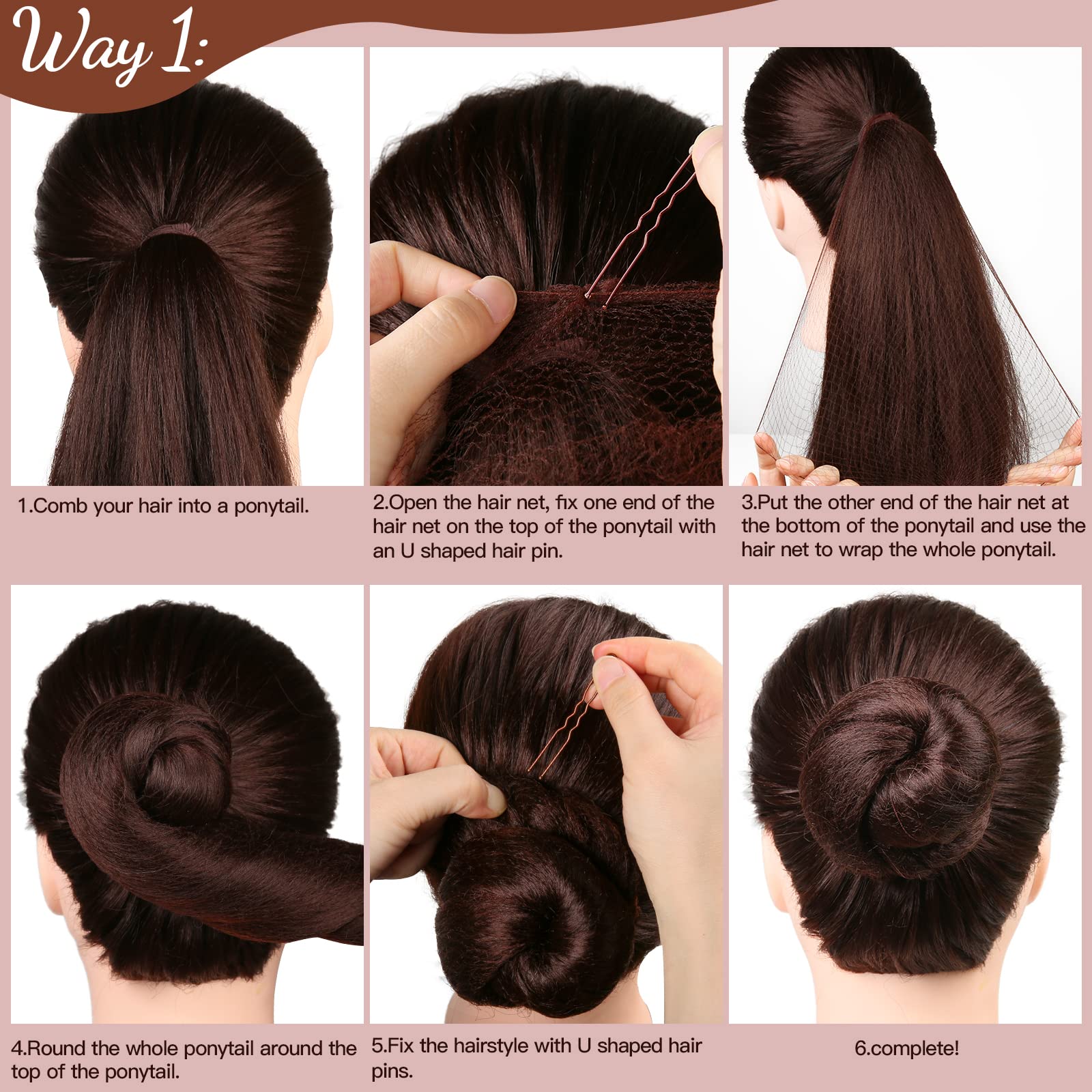 Way 1:

1.Comb your hair into a ponytail.

2.Open the hair net, fix one end of the hair net on the top of the ponytail with an U shaped hair pin.

3.Put the other end of the hair net at the bottom of the ponytail and use the hair net to wrap the whole ponytail.

4.Round the whole ponytail around the top of the ponytail.

5.Fix the hairstyle with U shaped hair pins.

6.complete!