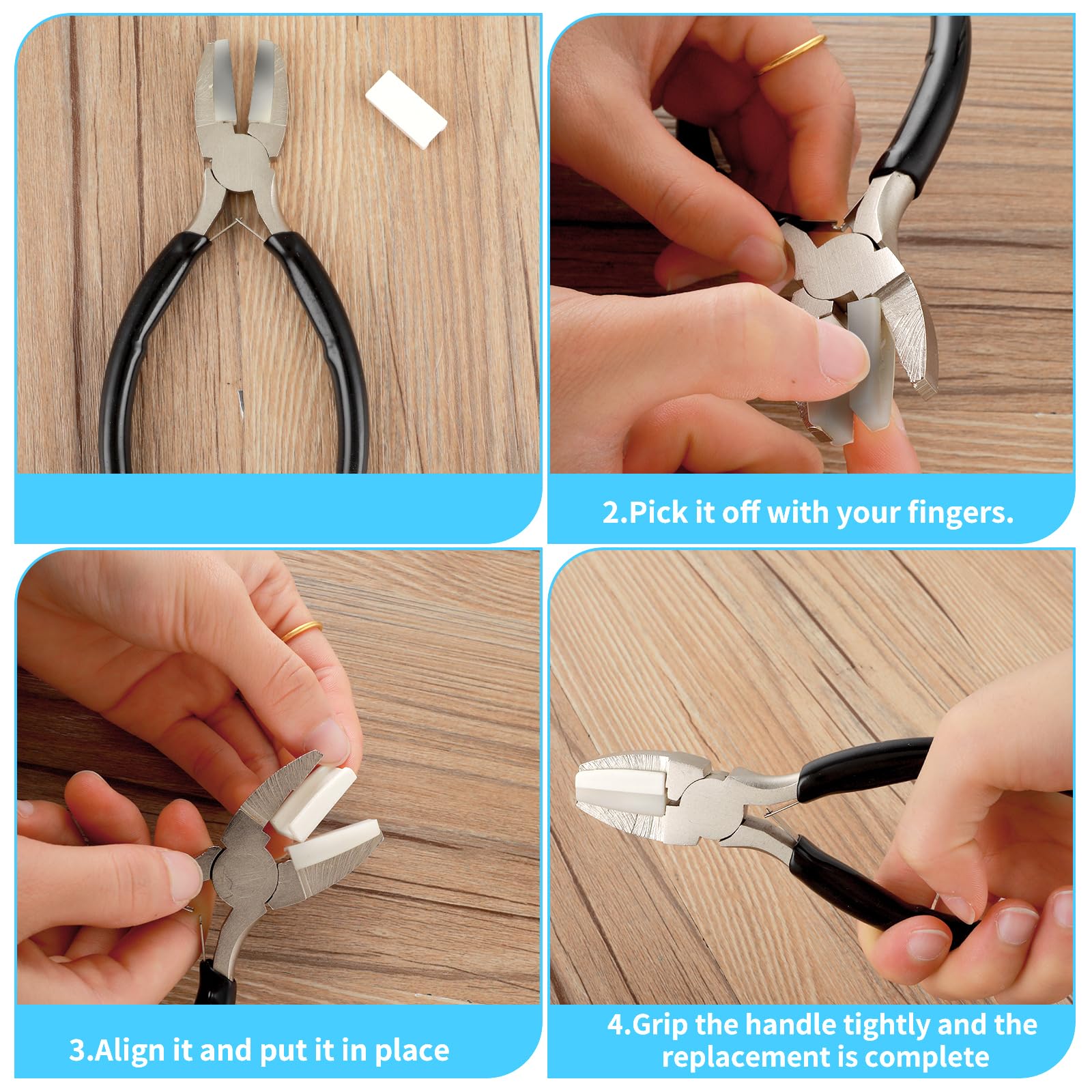 2.Pick it off with your fingers.

3.Align it and put it in place

4.Grip the handle tightly and the replacement is complete