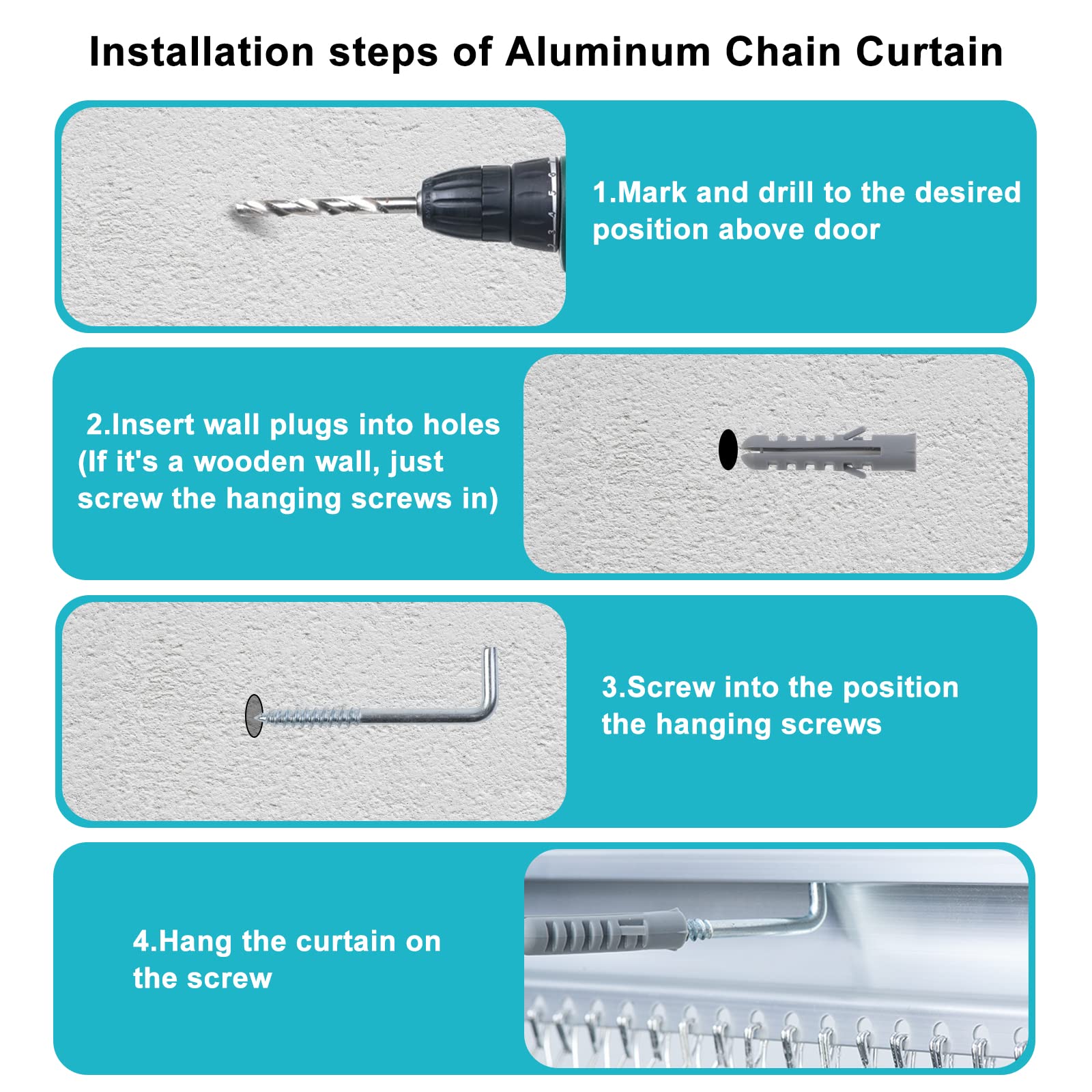 Installation steps of Aluminum Chain Curtain

1.Mark and drill to the desired position above door

2.Insert wall plugs into holes (If it's a wooden wall, just screw the hanging screws in)

3.Screw into the position the hanging screws

4.Hang the curtain on the screw