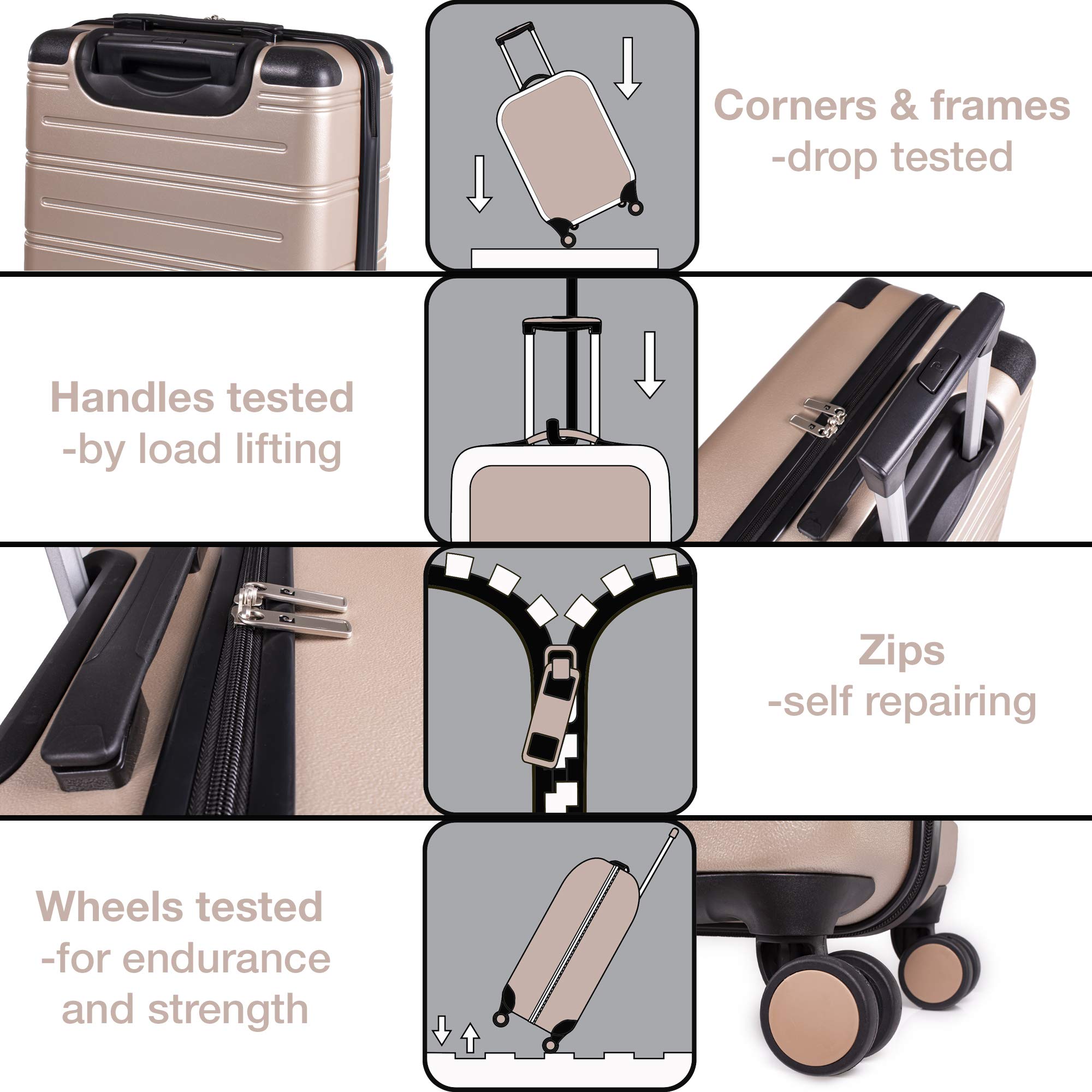 Corners & frames
-drop tested

Handles tested
-by load lifting

Zips
-self repairing

Wheels tested
-for endurance
and strength