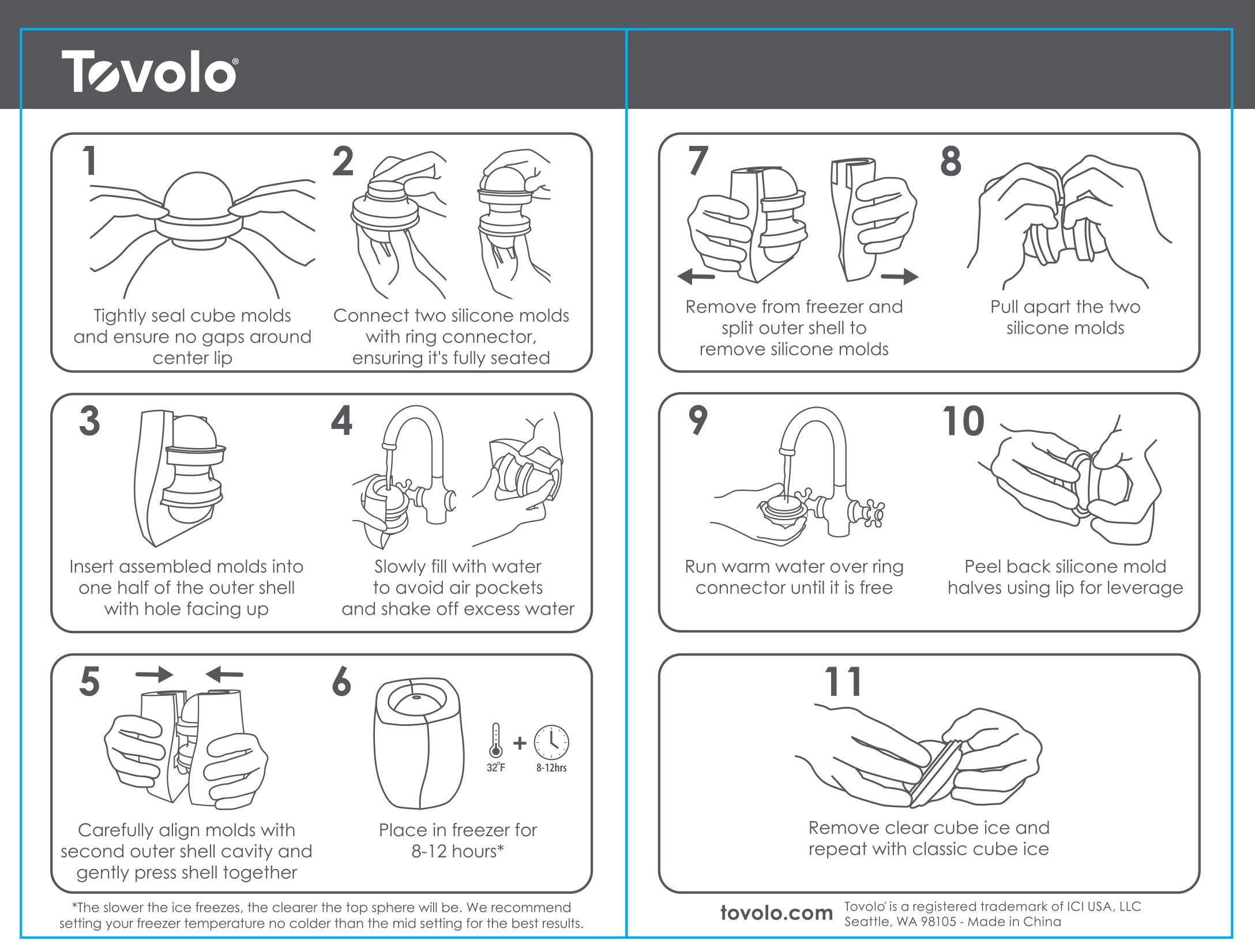 Tovolo®

1
Tightly seal cube molds and ensure no gaps around center lip

2
Connect two silicone molds with ring connector, ensuring it's fully seated

3
Insert assembled molds into one half of the outer shell with hole facing up

4
Slowly fill with water to avoid air pockets and shake off excess water

5
Carefully align molds with second outer shell cavity and gently press shell together

6
32°F + 8-12hrs
Place in freezer for 8-12 hours*

*The slower the ice freezes, the clearer the top sphere will be. We recommend setting your freezer temperature no colder than the mid setting for the best results.

7
Remove from freezer and split outer shell to remove silicone molds

8
Pull apart the two silicone molds

9
Run warm water over ring connector until it is free

10
Peel back silicone mold halves using lip for leverage

11
Remove clear cube ice and repeat with classic cube ice

tovolo.com Tovolo® is a registered trademark of ICI USA, LLC Seattle, WA 98105 - Made in China