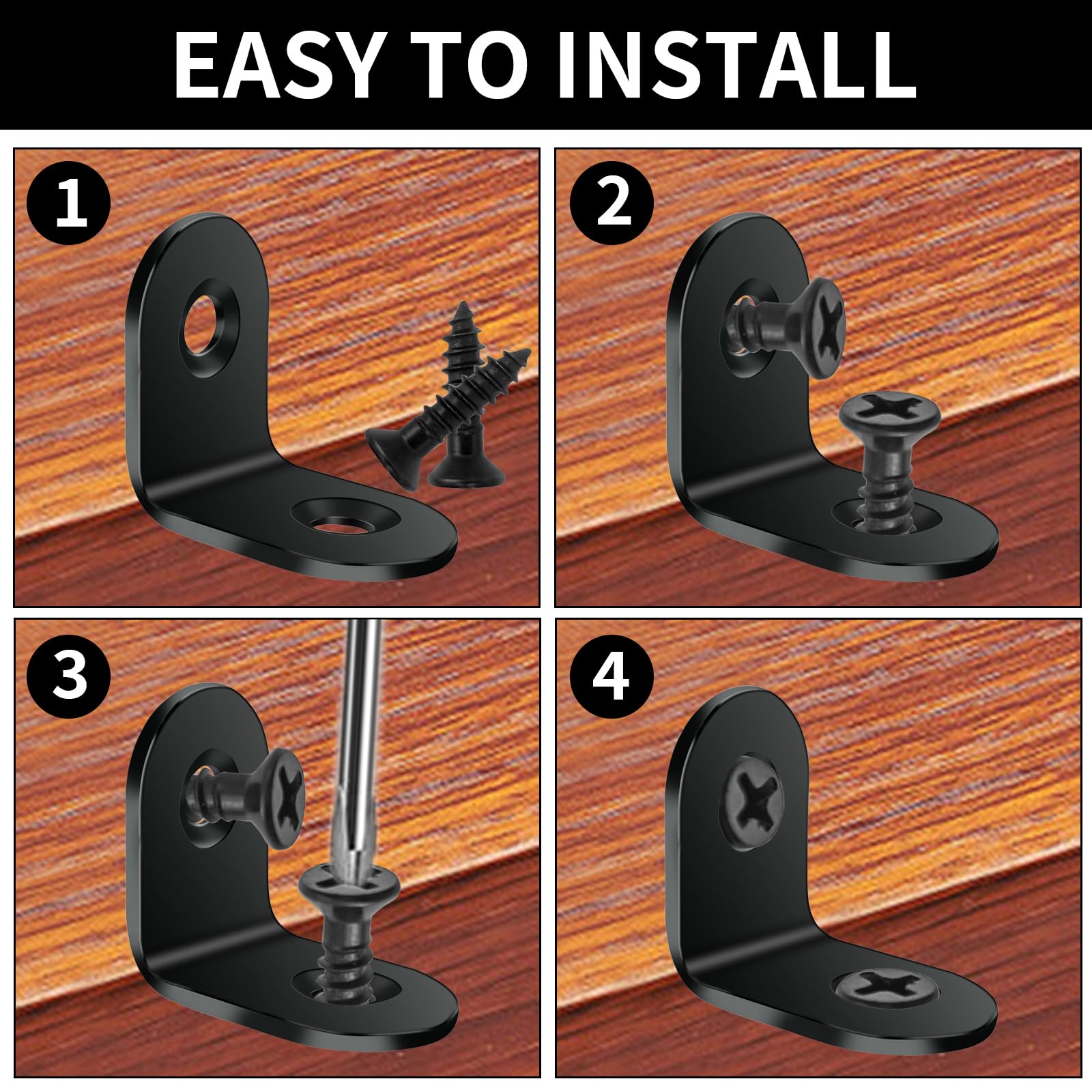 EASY TO INSTALL

1

2

3

4