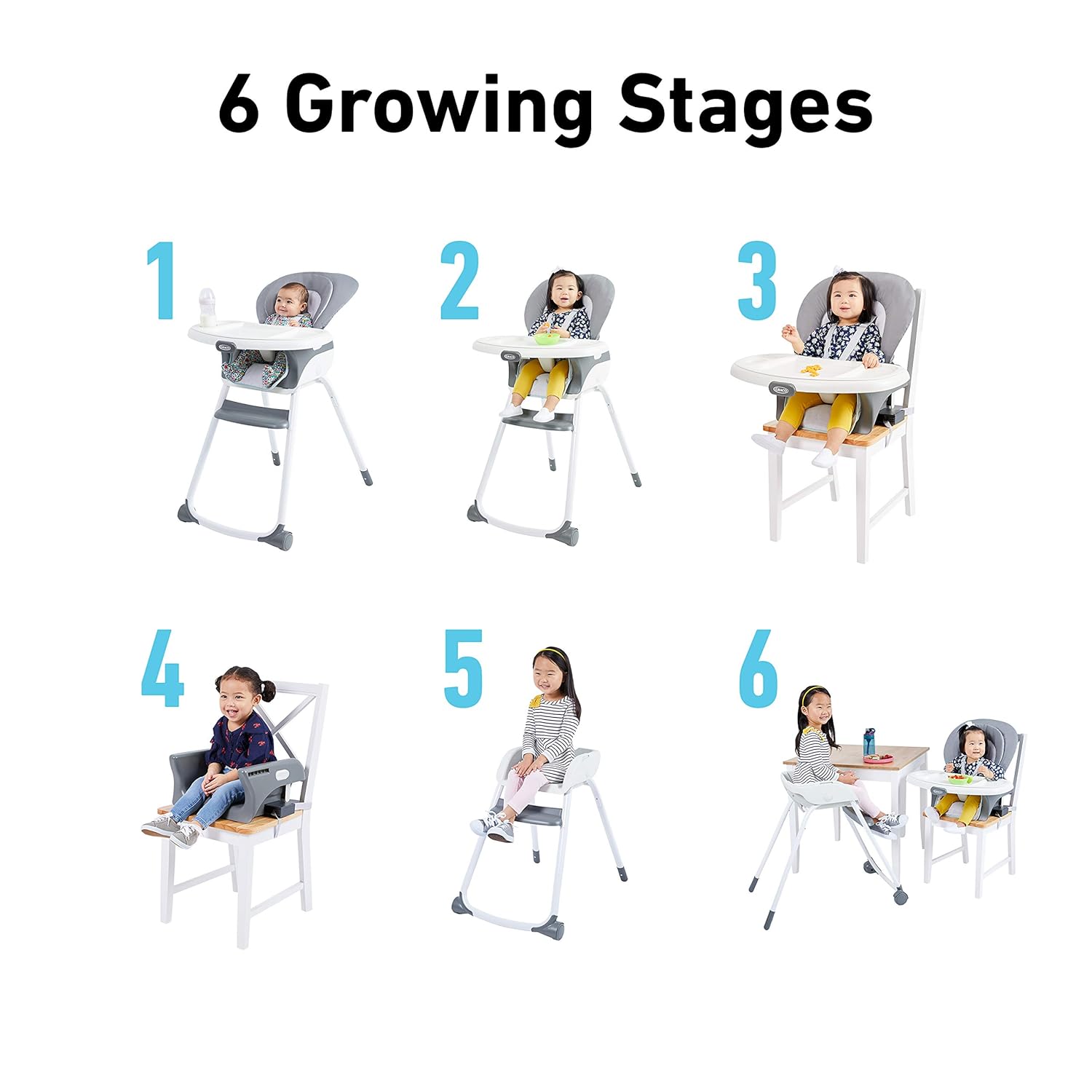 6 Growing Stages

1

2

3

4

5

6