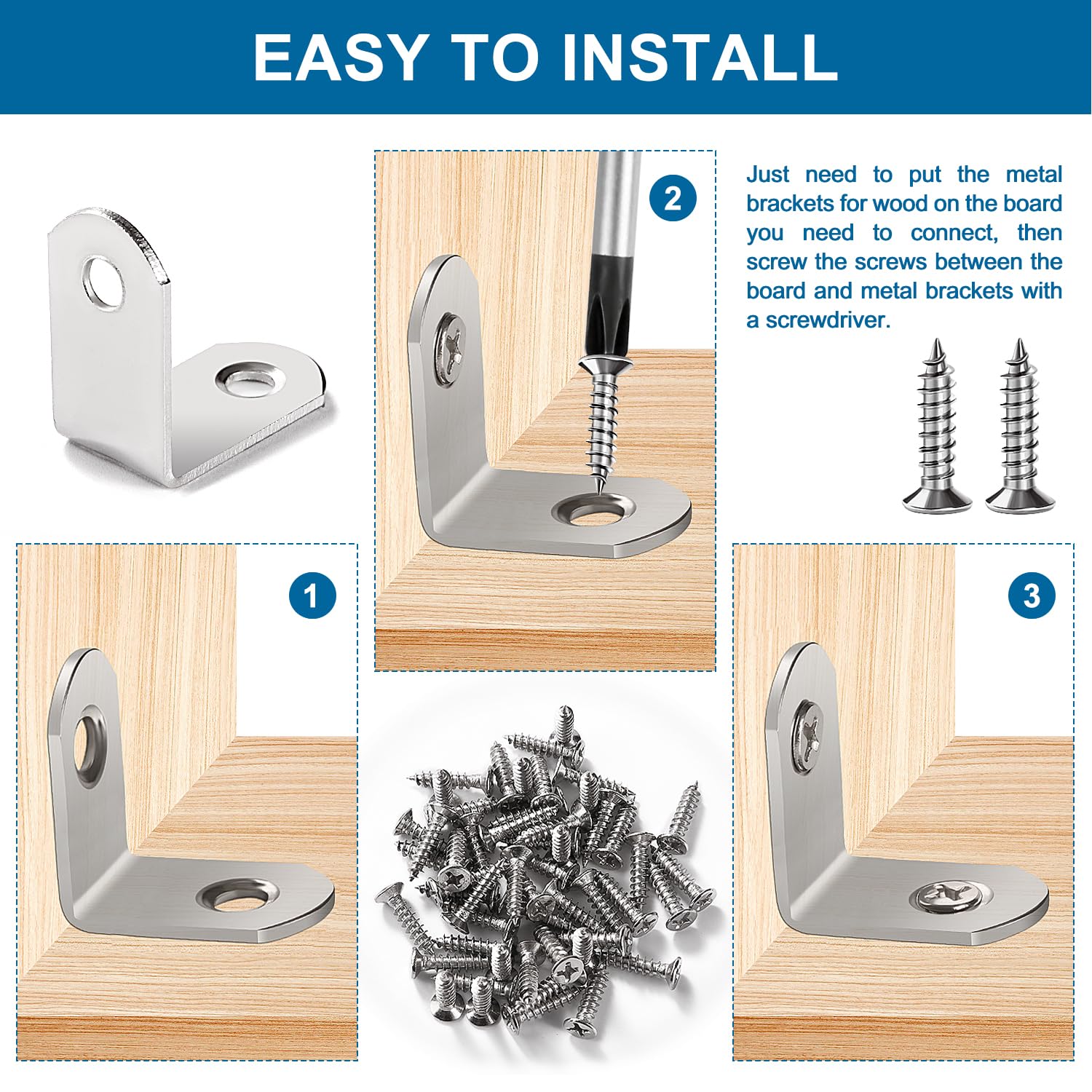 EASY TO INSTALL

2

Just need to put the metal brackets for wood on the board you need to connect, then screw the screws between the board and metal brackets with a screwdriver.

1

3