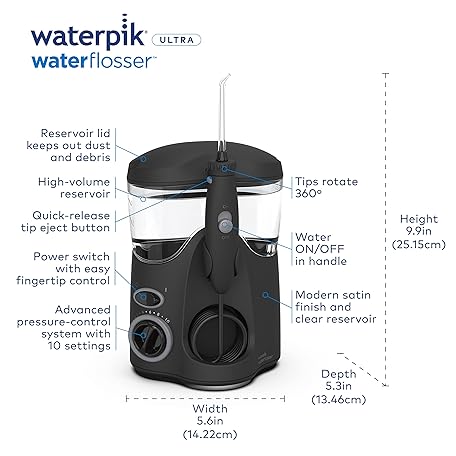 waterpik ULTRA
waterflosser™

Reservoir lid keeps out dust and debris

High-volume reservoir

Quick-release tip eject button

Power switch with easy fingertip control

Advanced pressure-control system with 10 settings

Tips rotate 360°

Water ON/OFF in handle

Modern satin finish and clear reservoir

Height 9.9in (25.15cm)

Depth 5.3in (13.46cm)

Width 5.6in (14.22cm)